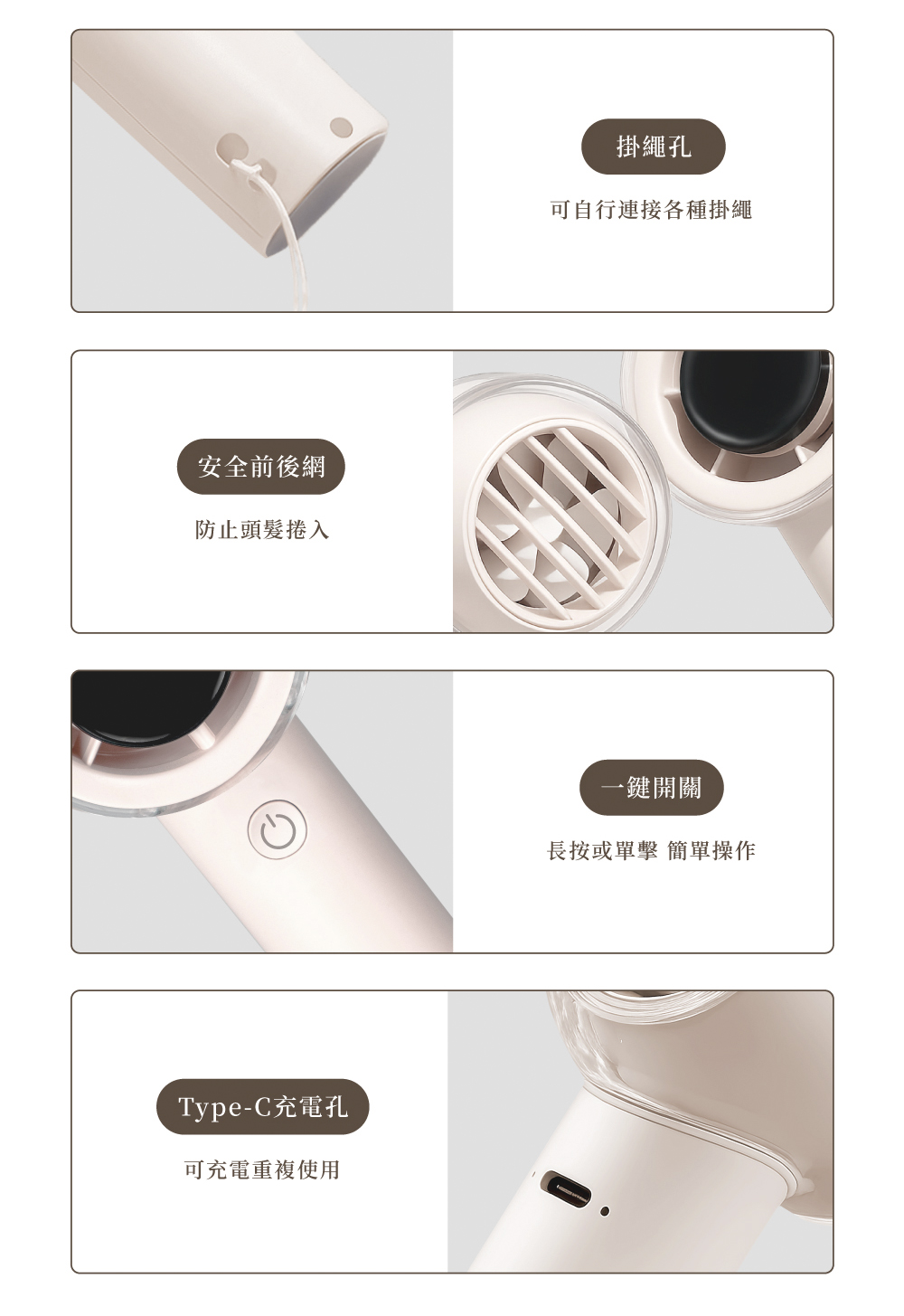 掛繩孔

可自行連接各種掛繩

安全前後網

防止頭髮捲入

一鍵開關

長按或單擊 簡單操作

Type-C充電孔

可充電重複使用