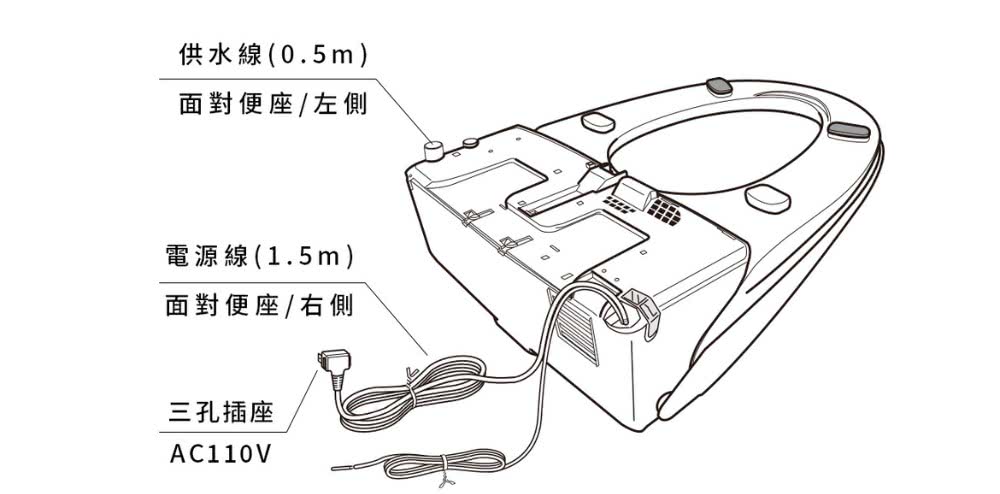 供水線(0.5m)
面對便座/左側

電源線(1.5m)
面對便座/右側

三孔插座
AC110V