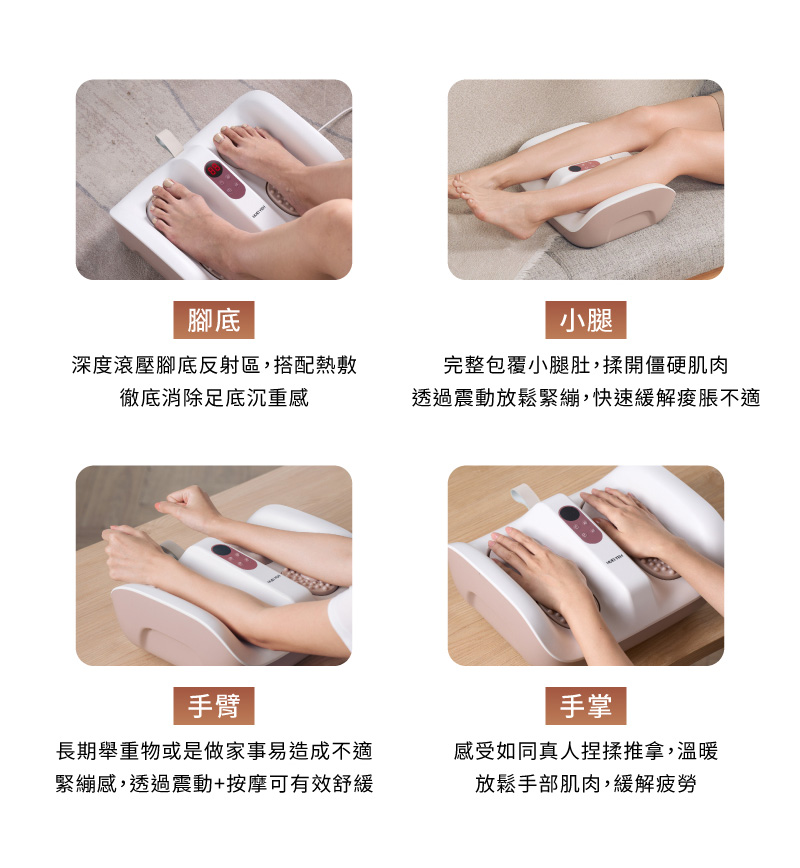 腳底

深度滾壓腳底反射區，搭配熱敷
徹底消除足底沉重感

小腿

完整包覆小腿肚，揉開僵硬肌肉
透過震動放鬆緊繃，快速緩解痠脹不適

手臂

長期舉重物或是做家事易造成不適
緊繃感，透過震動+按摩可有效舒緩

手掌

感受如同真人捏揉推拿，溫暖
放鬆手部肌肉，緩解疲勞