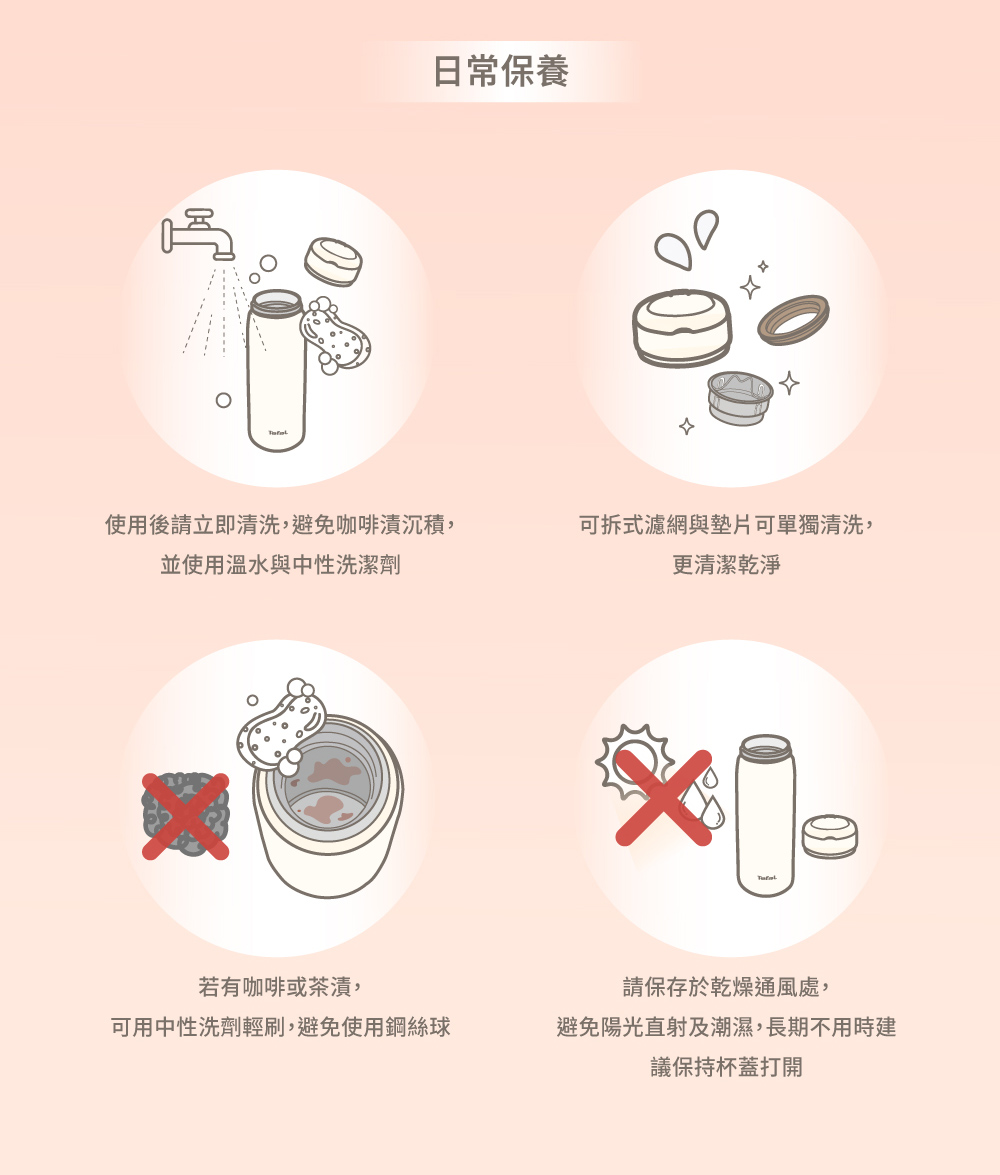 日常保養

Tefal

使用後請立即清洗，避免咖啡漬沉積，並使用溫水與中性洗潔劑

可拆式濾網與墊片可單獨清洗，更清潔乾淨

若有咖啡或茶漬，可用中性洗劑輕刷，避免使用鋼絲球

Tefal

請保存於乾燥通風處，避免陽光直射及潮濕，長期不用時建議保持杯蓋打開