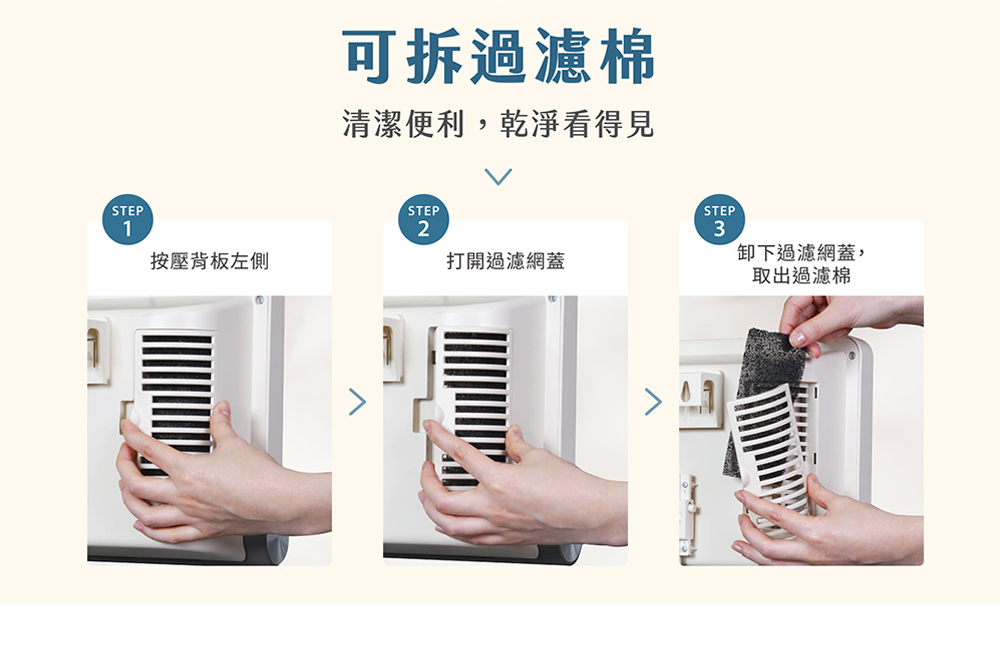 可拆過濾棉

清潔便利，乾淨看得見

STEP 1
按壓背板左側

STEP 2
打開過濾網蓋

STEP 3
卸下過濾網蓋，取出過濾棉