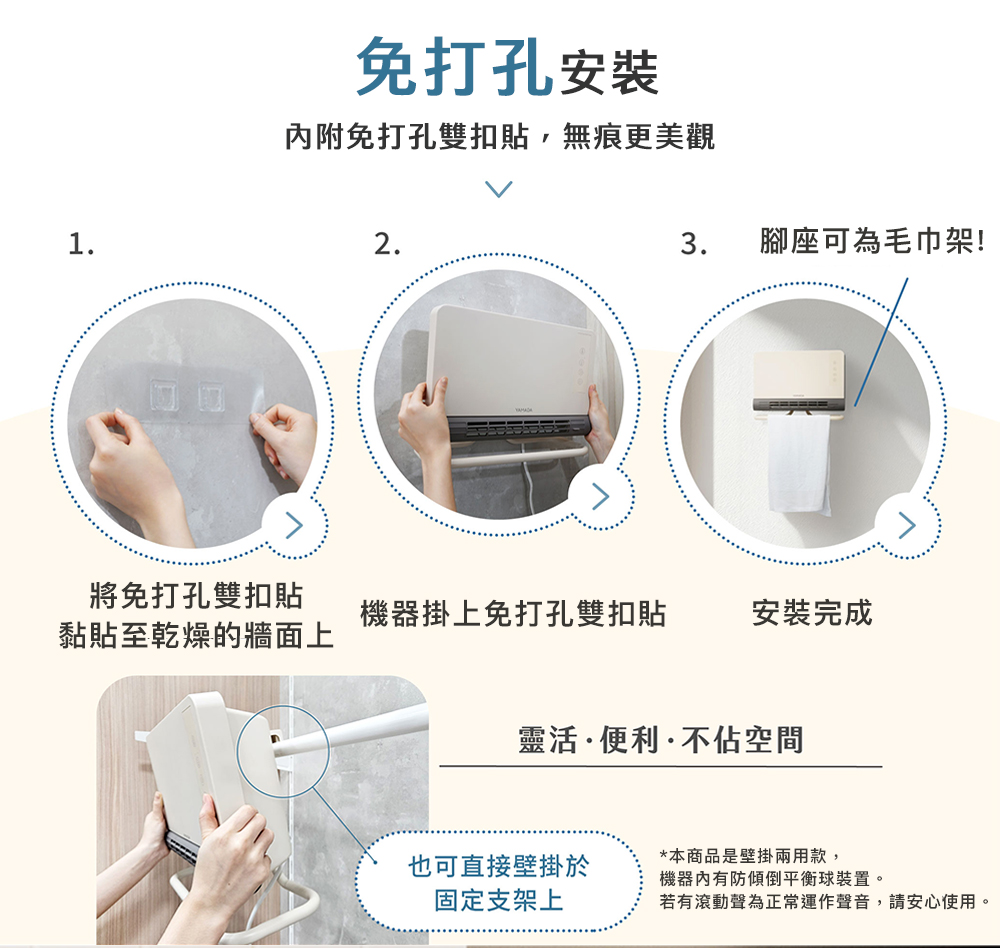 免打孔安裝

內附免打孔雙扣貼，無痕更美觀

1.

2.

3. 腳座可為毛巾架!

將免打孔雙扣貼
黏貼至乾燥的牆面上

機器掛上免打孔雙扣貼

安裝完成

靈活·便利·不佔空間

也可直接壁掛於
固定支架上

*本商品是壁掛兩用款，
機器內有防傾倒平衡球裝置。
若有滾動聲為正常運作聲音，請安心使用。