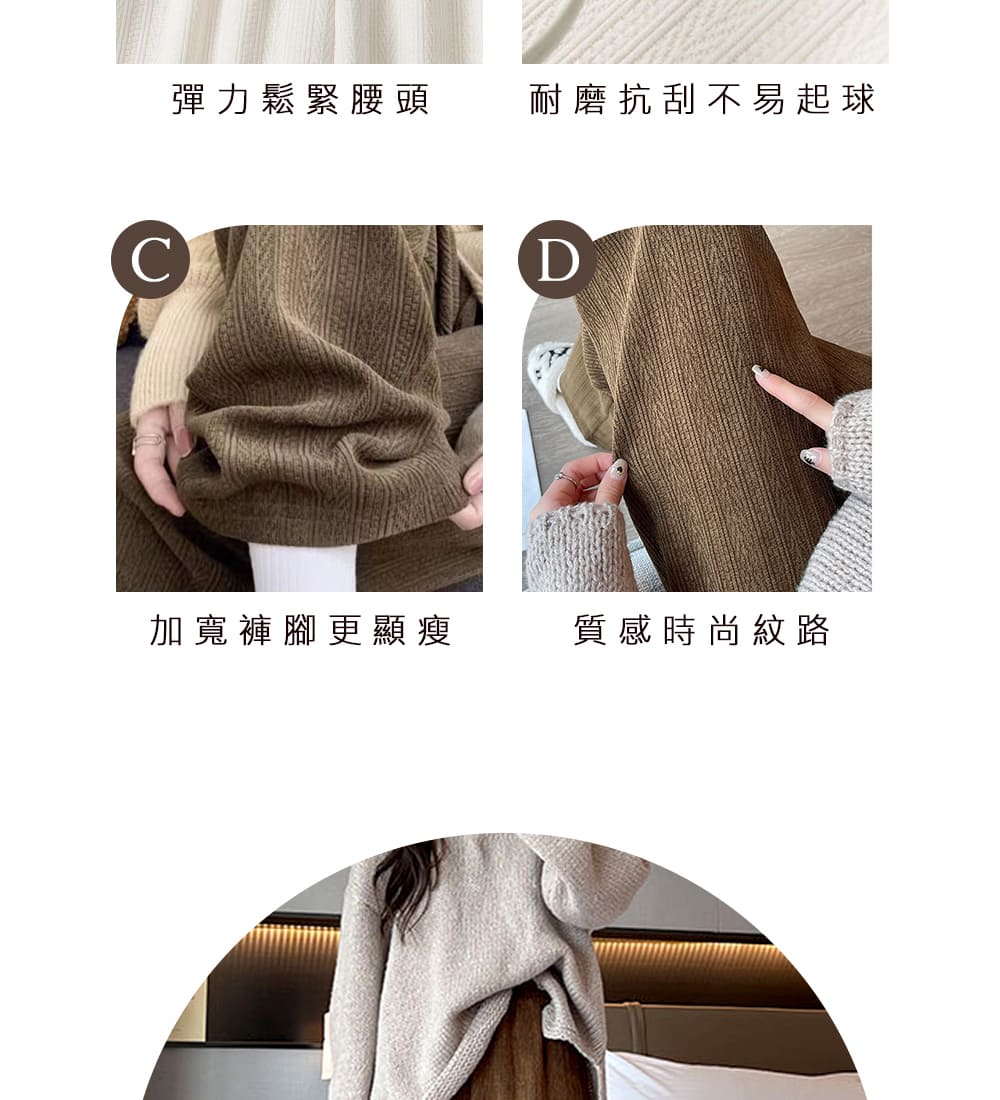 彈力鬆緊腰頭

耐磨抗刮不易起球

C

D

加寬褲腳更顯瘦

質感時尚紋路