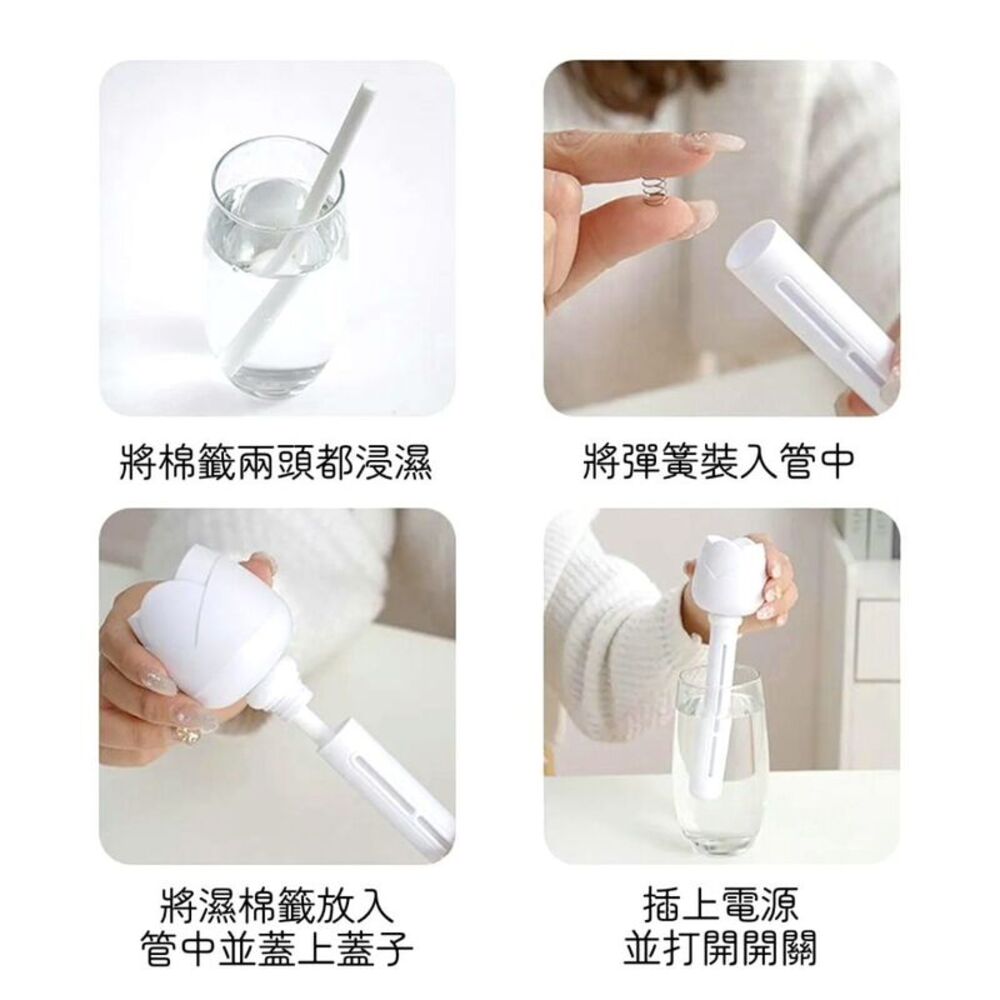 將棉籤兩頭都浸濕

將彈簧裝入管中

將濕棉籤放入
管中並蓋上蓋子

插上電源
並打開開關