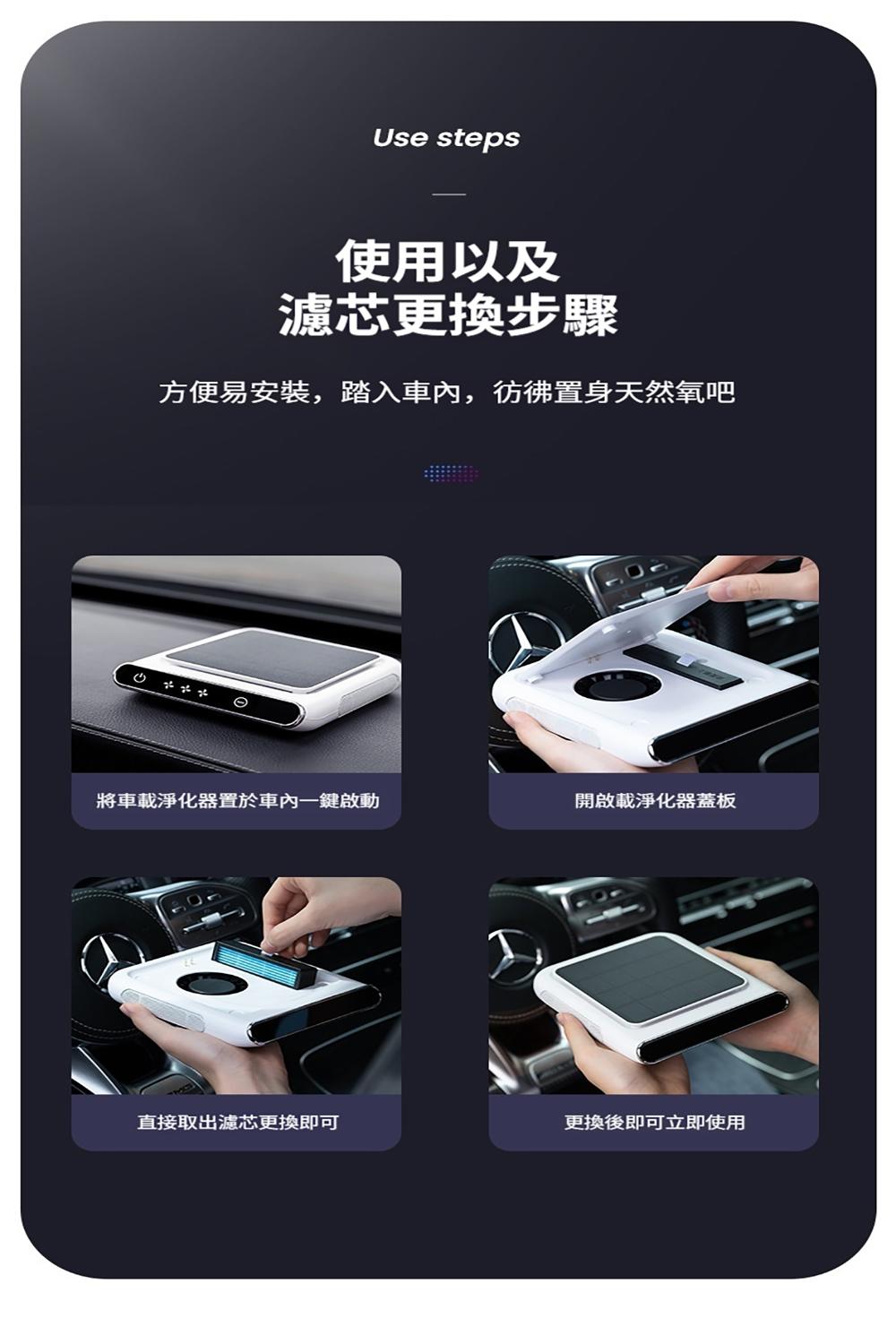 Use steps

使用以及
濾芯更換步驟

方便易安裝，踏入車內，彷彿置身天然氧吧

將車載淨化器置於車內一鍵啟動

開啟載淨化器蓋板

直接取出濾芯更換即可

更換後即可立即使用