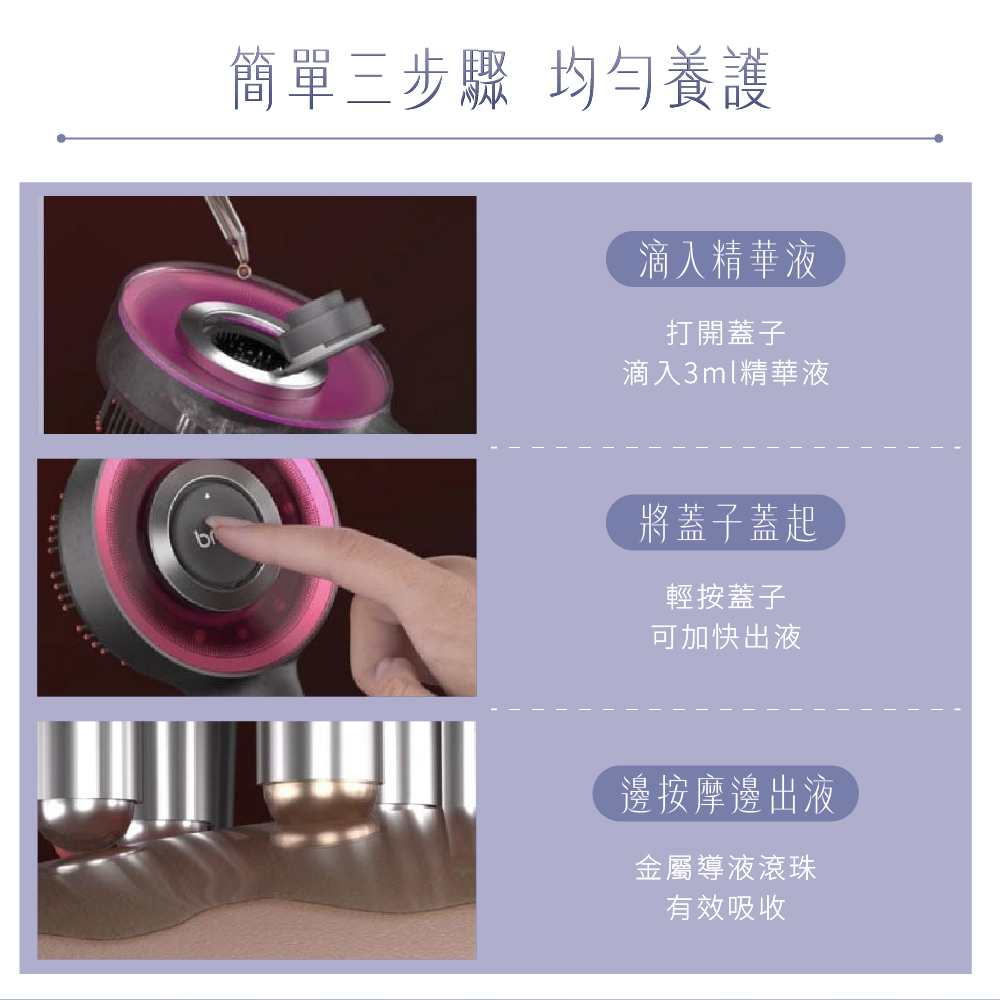 簡單三步驟 均勻養護

滴入精華液

打開蓋子
滴入3ml精華液

將蓋子蓋起

輕按蓋子
可加快出液

邊按摩邊出液

金屬導液滾珠
有效吸收