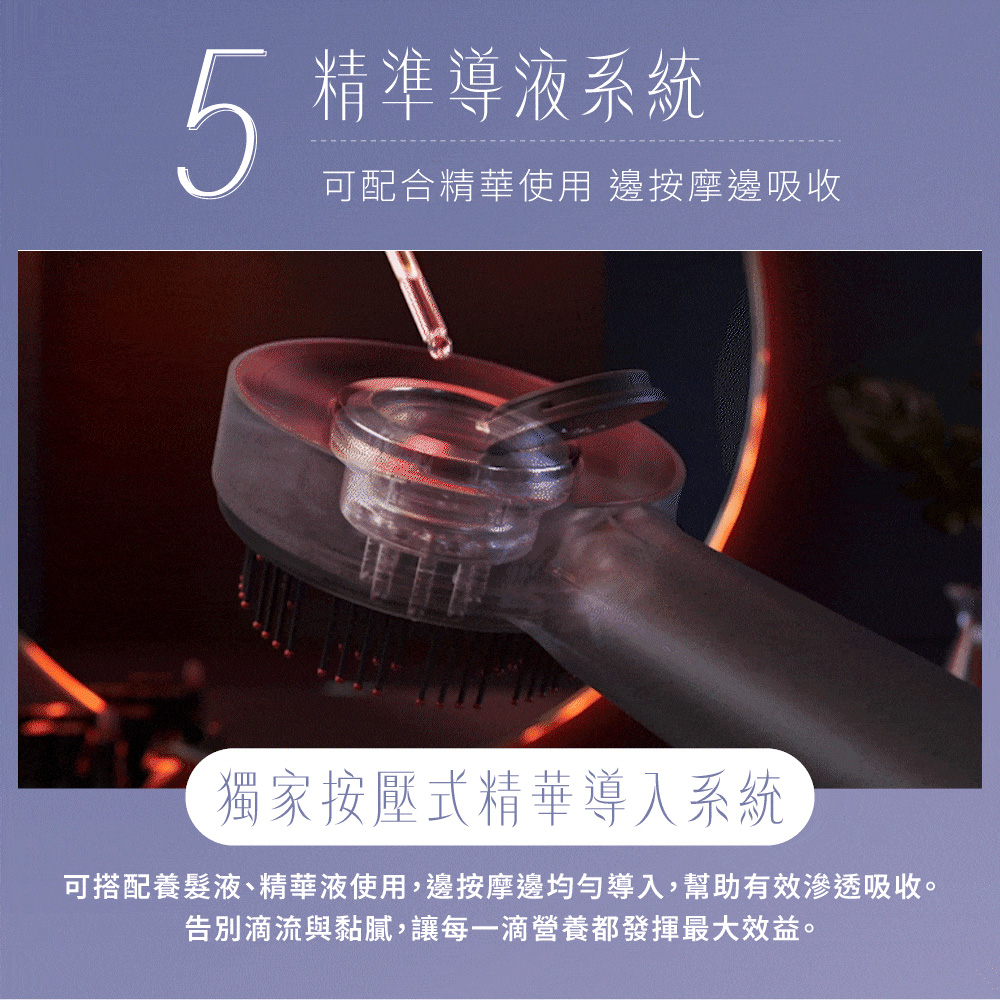 5 精準導液系統

可配合精華使用 邊按摩邊吸收

獨家按壓式精華導入系統

可搭配養髮液、精華液使用，邊按摩邊均勻導入，幫助有效滲透吸收。
告別滴流與黏膩，讓每一滴營養都發揮最大效益。