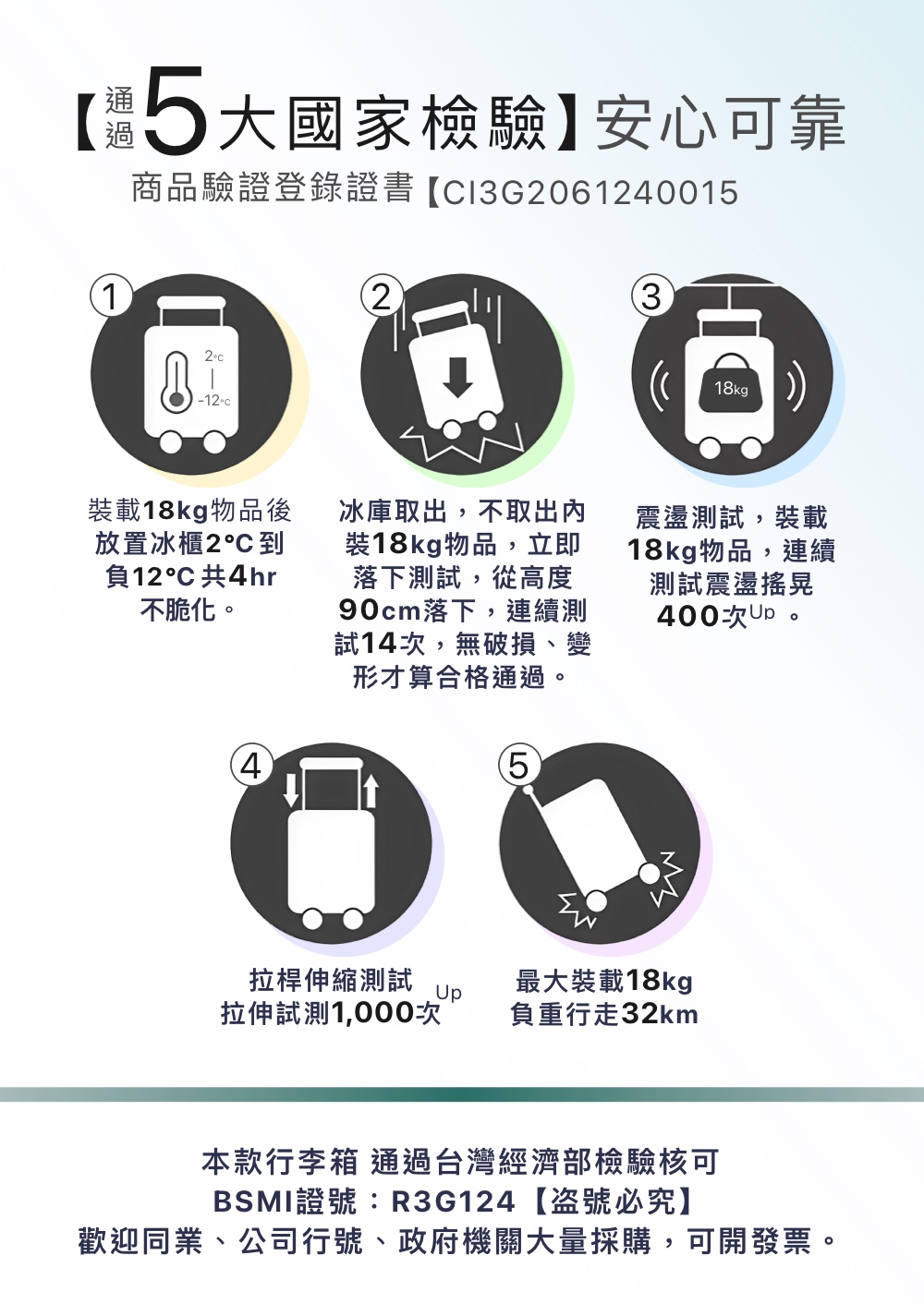 【通過5大國家檢驗】安心可靠
商品驗證登錄證書【CI3G2061240015

1
2°C
-12°C
裝載18kg物品後放置冰櫃2°C到負12°C共4hr不脆化。

2
冰庫取出，不取出內裝18kg物品，立即落下測試，從高度90cm落下，連續測試14次，無破損、變形才算合格通過。

3
18kg
震盪測試，裝載18kg物品，連續測試震盪搖晃400次Up。

4
拉桿伸縮測試
拉伸試測1,000次Up

5
最大裝載18kg
負重行走32km

本款行李箱 通過台灣經濟部檢驗核可
BSMI證號：R3G124【盜號必究】
歡迎同業、公司行號、政府機關大量採購，可開發票。