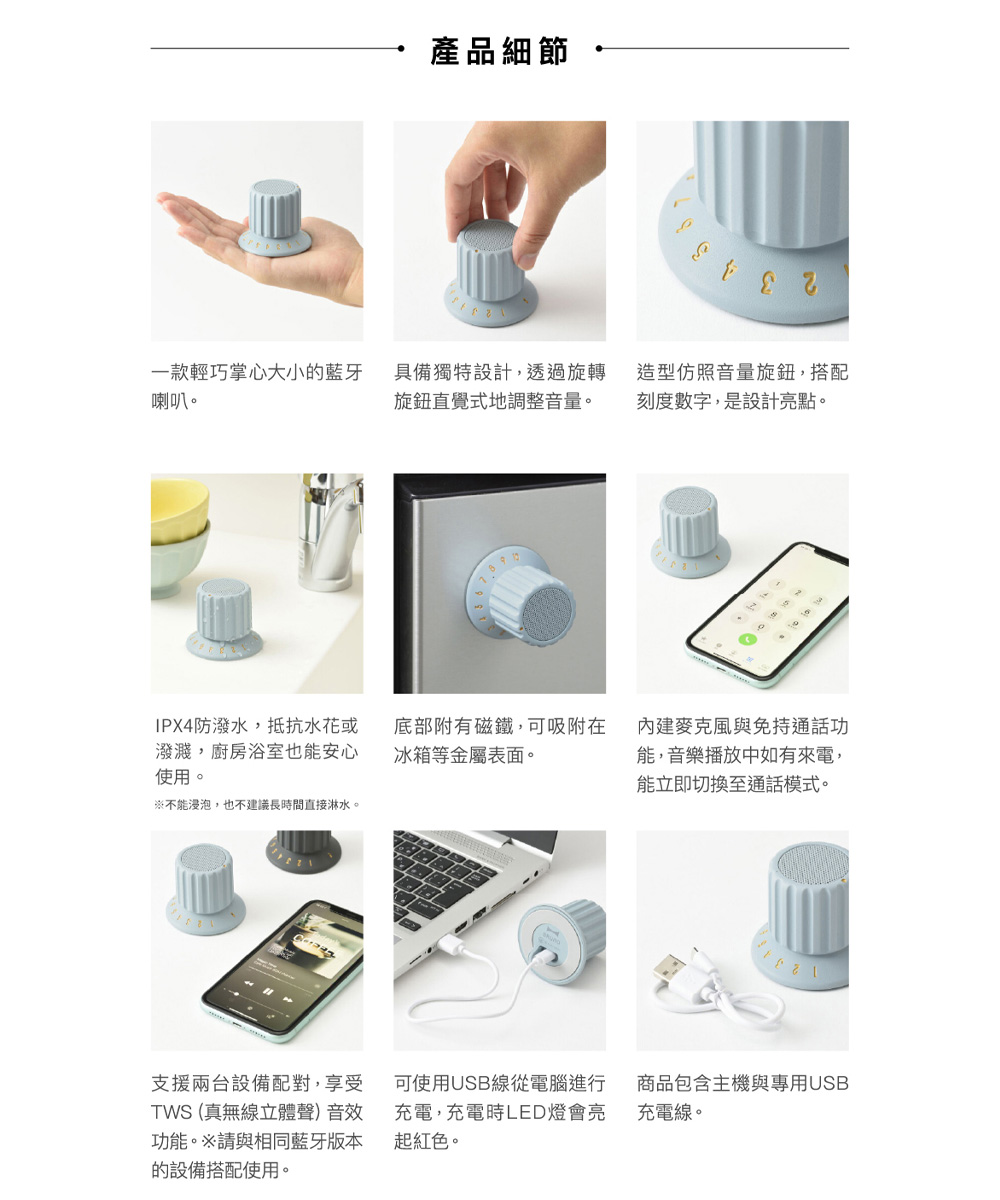 產品細節

一款輕巧掌心大小的藍牙喇叭。

具備獨特設計，透過旋轉旋鈕直覺式地調整音量。

造型仿照音量旋鈕，搭配刻度數字，是設計亮點。

IPX4防潑水，抵抗水花或潑濺，廚房浴室也能安心使用。

※不能浸泡，也不建議長時間直接淋水。

底部附有磁鐵，可吸附在冰箱等金屬表面。

內建麥克風與免持通話功能，音樂播放中如有來電，能立即切換至通話模式。

支援兩台設備配對，享受TWS (真無線立體聲) 音效功能。※請與相同藍牙版本的設備搭配使用。

可使用USB線從電腦進行充電，充電時LED燈會亮起紅色。

商品包含主機與專用USB充電線。