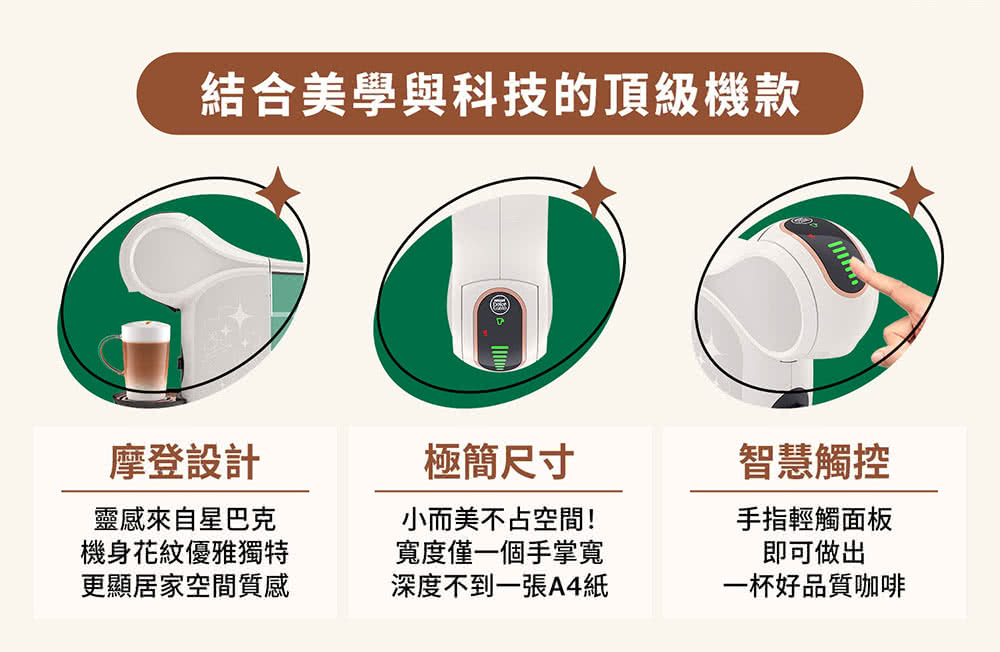 結合美學與科技的頂級機款

摩登設計

靈感來自星巴克
機身花紋優雅獨特
更顯居家空間質感

極簡尺寸

小而美不占空間！
寬度僅一個手掌寬
深度不到一張A4紙

智慧觸控

手指輕觸面板
即可做出
一杯好品質咖啡