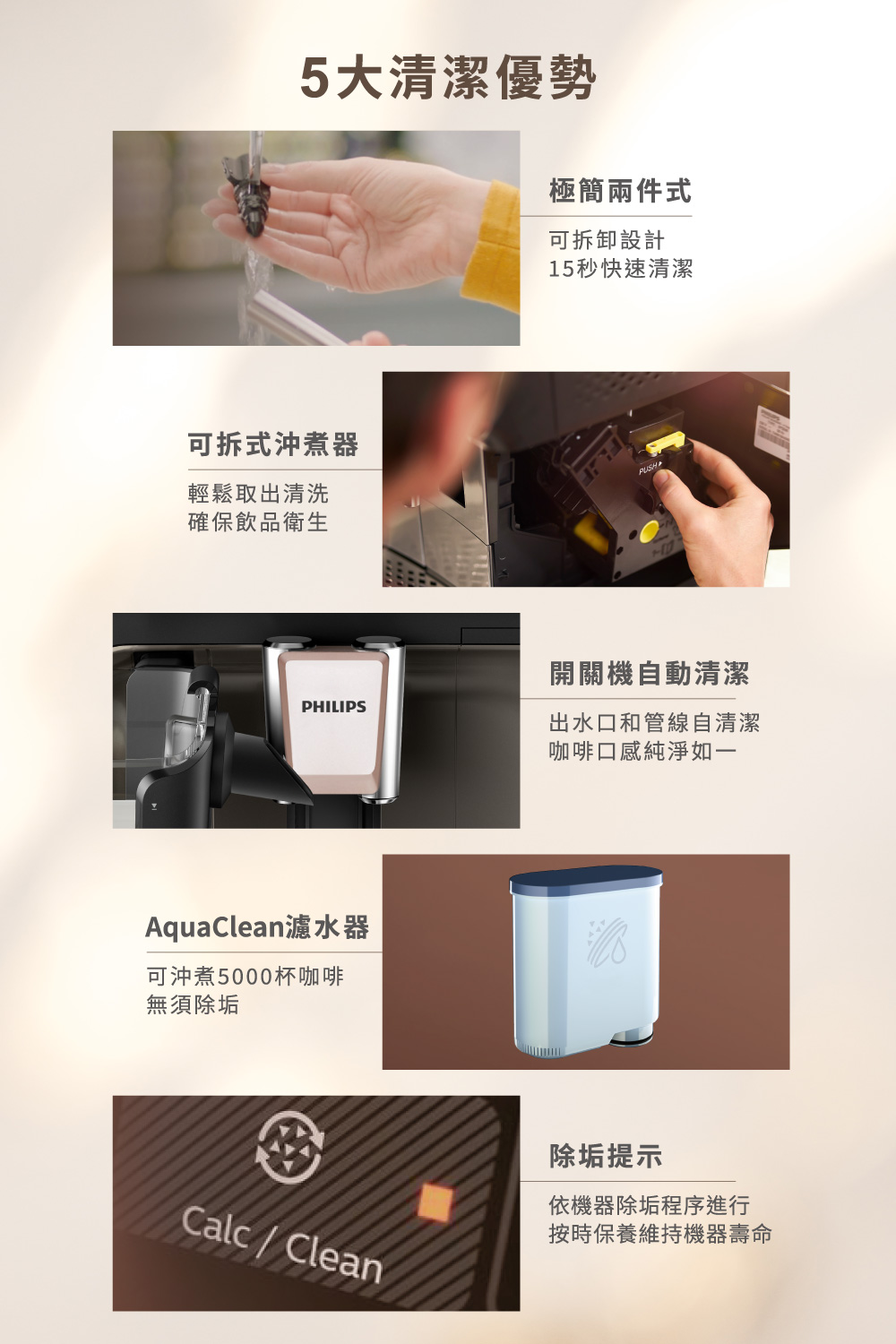 5大清潔優勢

極簡兩件式

可拆卸設計
15秒快速清潔

可拆式沖煮器

輕鬆取出清洗
確保飲品衛生

PUSH

PHILIPS

開關機自動清潔

出水口和管線自清潔
咖啡口感純淨如一

AquaClean濾水器

可沖煮5000杯咖啡
無須除垢

Calc / Clean

除垢提示

依機器除垢程序進行
按時保養維持機器壽命