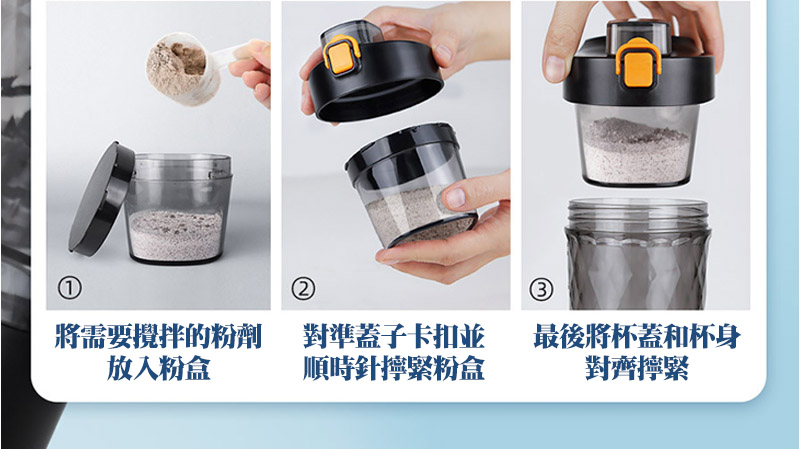 ①

將需要攪拌的粉劑放入粉盒

②

對準蓋子卡扣並順時針擰緊粉盒

③

最後將杯蓋和杯身對齊擰緊