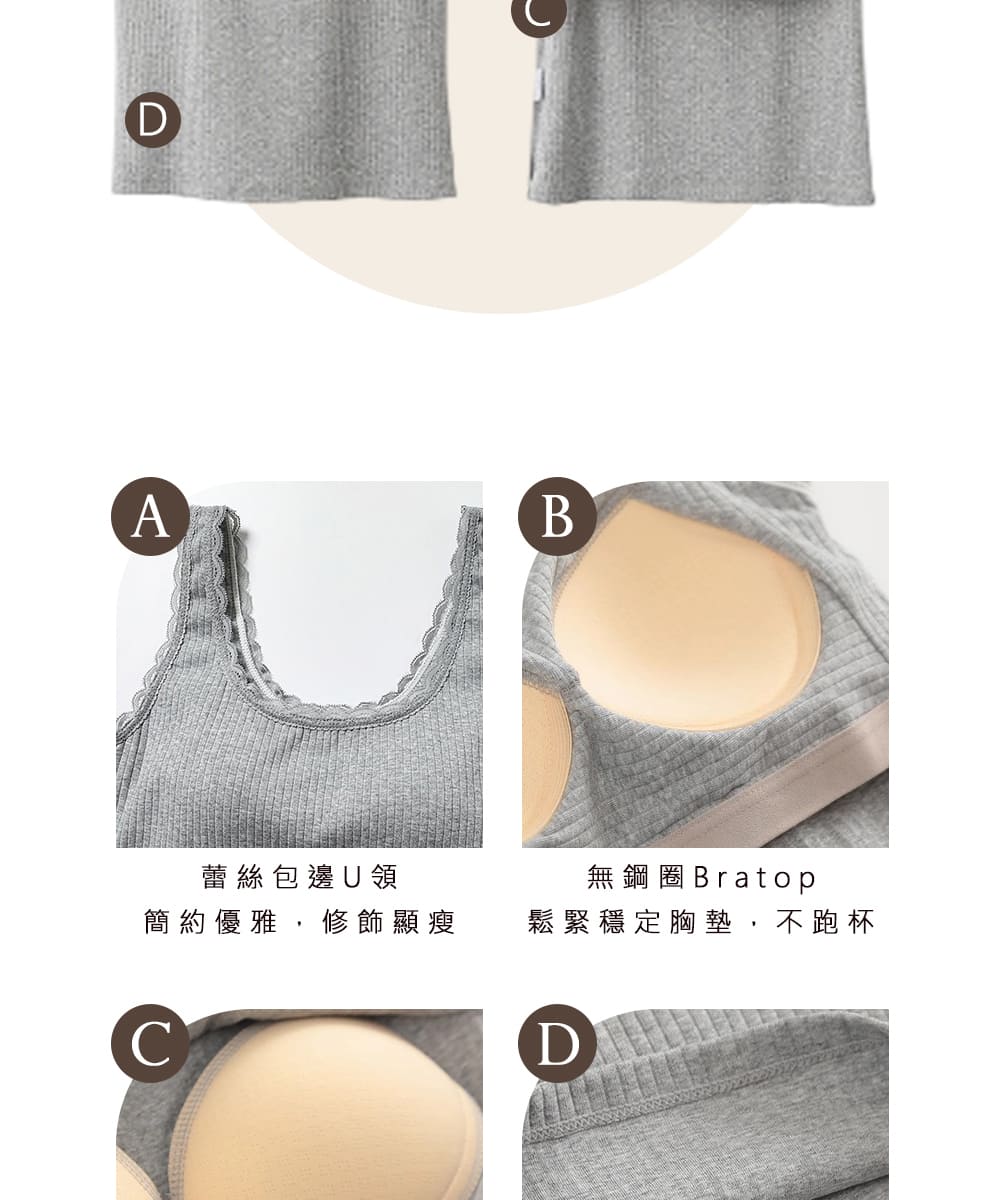 C

D

A

B

蕾絲包邊U領
簡約優雅，修飾顯瘦

無鋼圈Bratop
鬆緊穩定胸墊，不跑杯

C

D