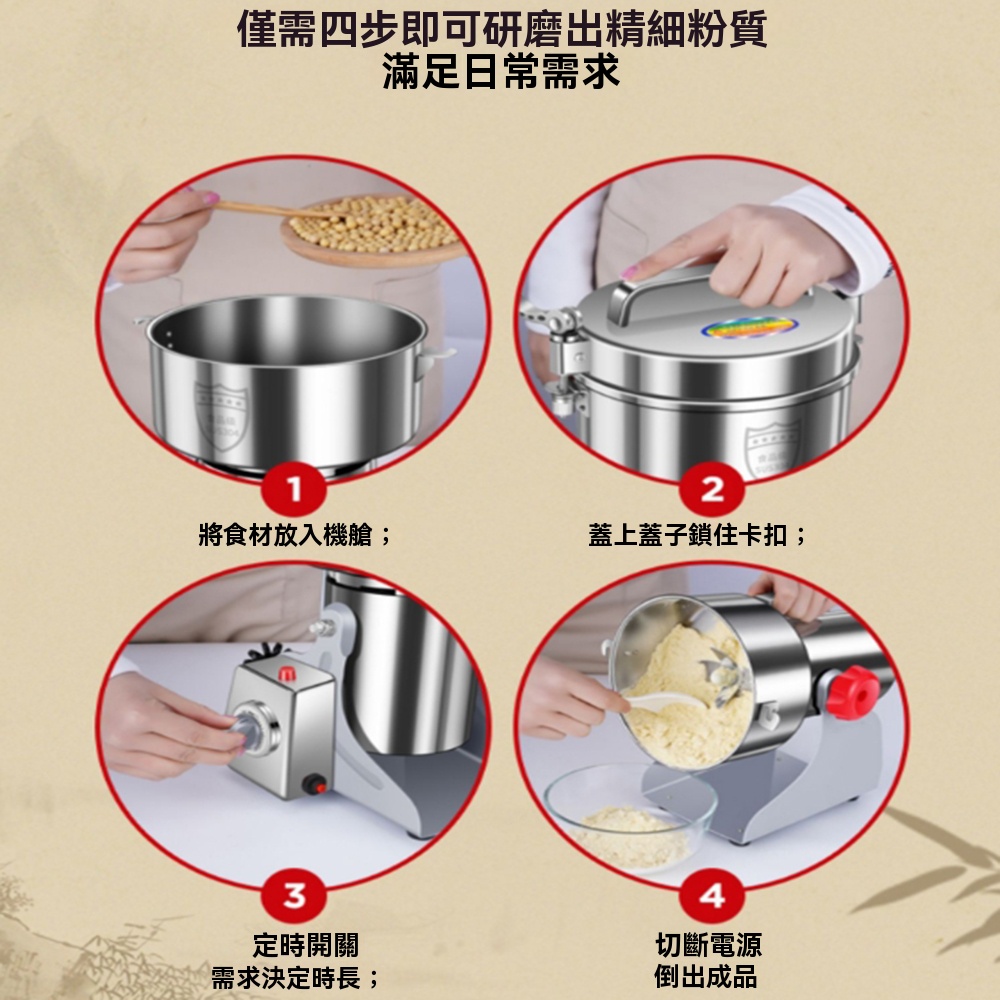 僅需四步即可研磨出精細粉質
滿足日常需求

1
將食材放入機艙；

2
蓋上蓋子鎖住卡扣；

3
定時開關
需求決定時長；

4
切斷電源
倒出成品