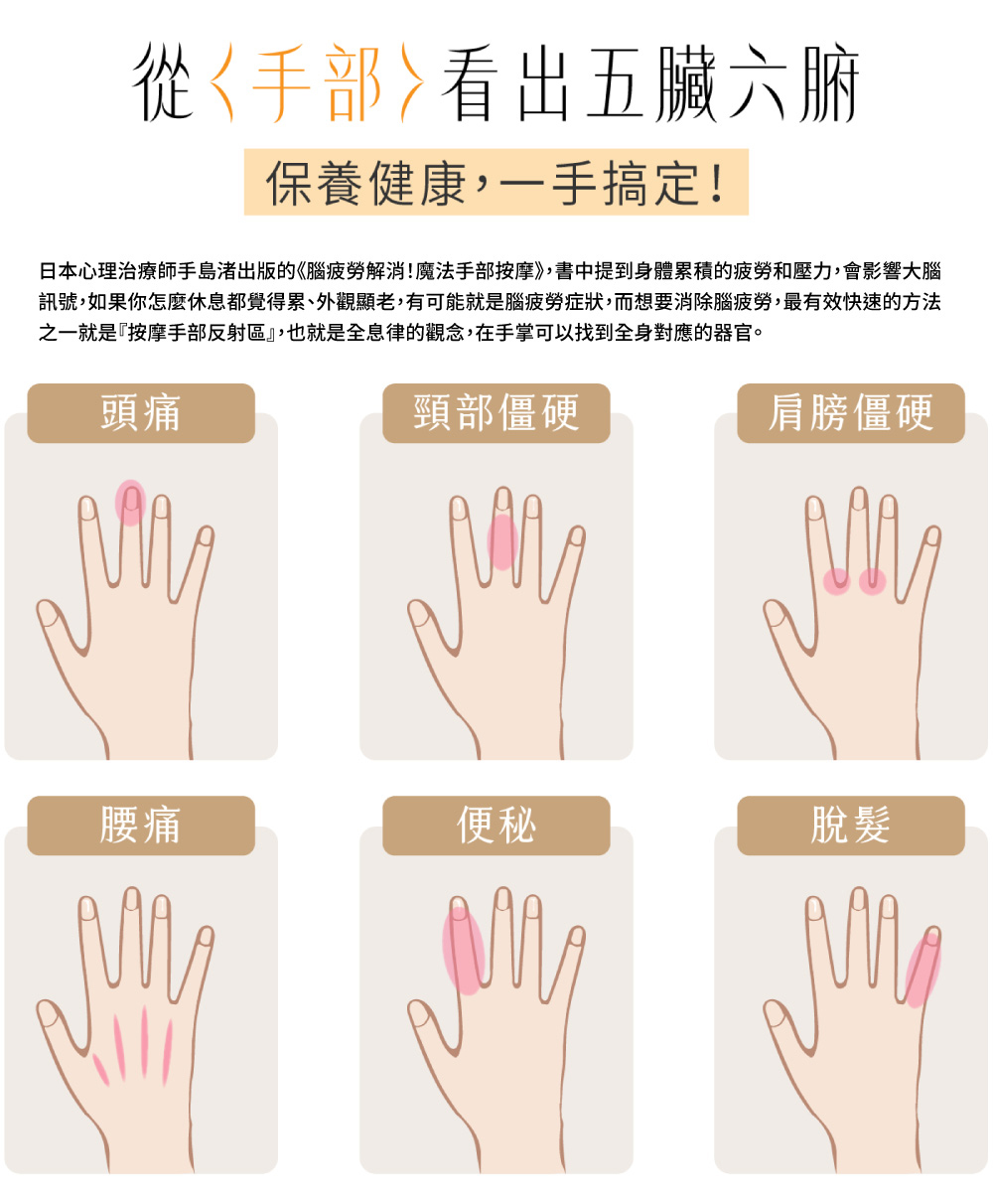 從〈手部〉看出五臟六腑

保養健康，一手搞定！

日本心理治療師手島渚出版的《腦疲勞解消！魔法手部按摩》，書中提到身體累積的疲勞和壓力，會影響大腦訊號，如果你怎麼休息都覺得累、外觀顯老，有可能就是腦疲勞症狀，而想要消除腦疲勞，最有效快速的方法之一就是『按摩手部反射區』，也就是全息律的觀念，在手掌可以找到全身對應的器官。

頭痛

頸部僵硬

肩膀僵硬

腰痛

便秘

脫髮