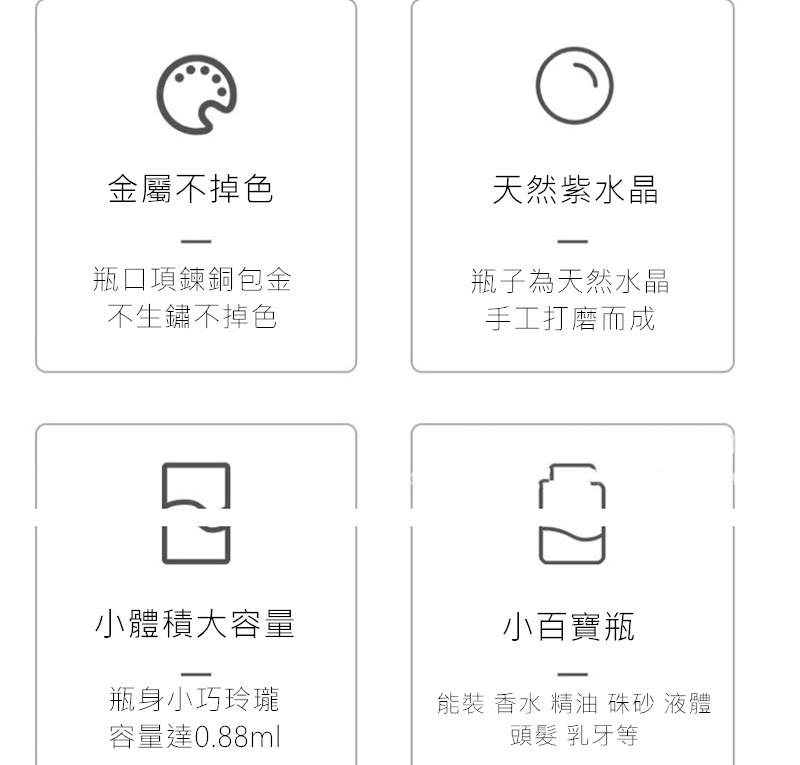 金屬不掉色

—

瓶口項鍊銅包金
不生鏽不掉色

天然紫水晶

—

瓶子為天然水晶
手工打磨而成

小體積大容量

—

瓶身小巧玲瓏
容量達0.88ml

小百寶瓶

—

能裝 香水 精油 硃砂 液體
頭髮 乳牙等