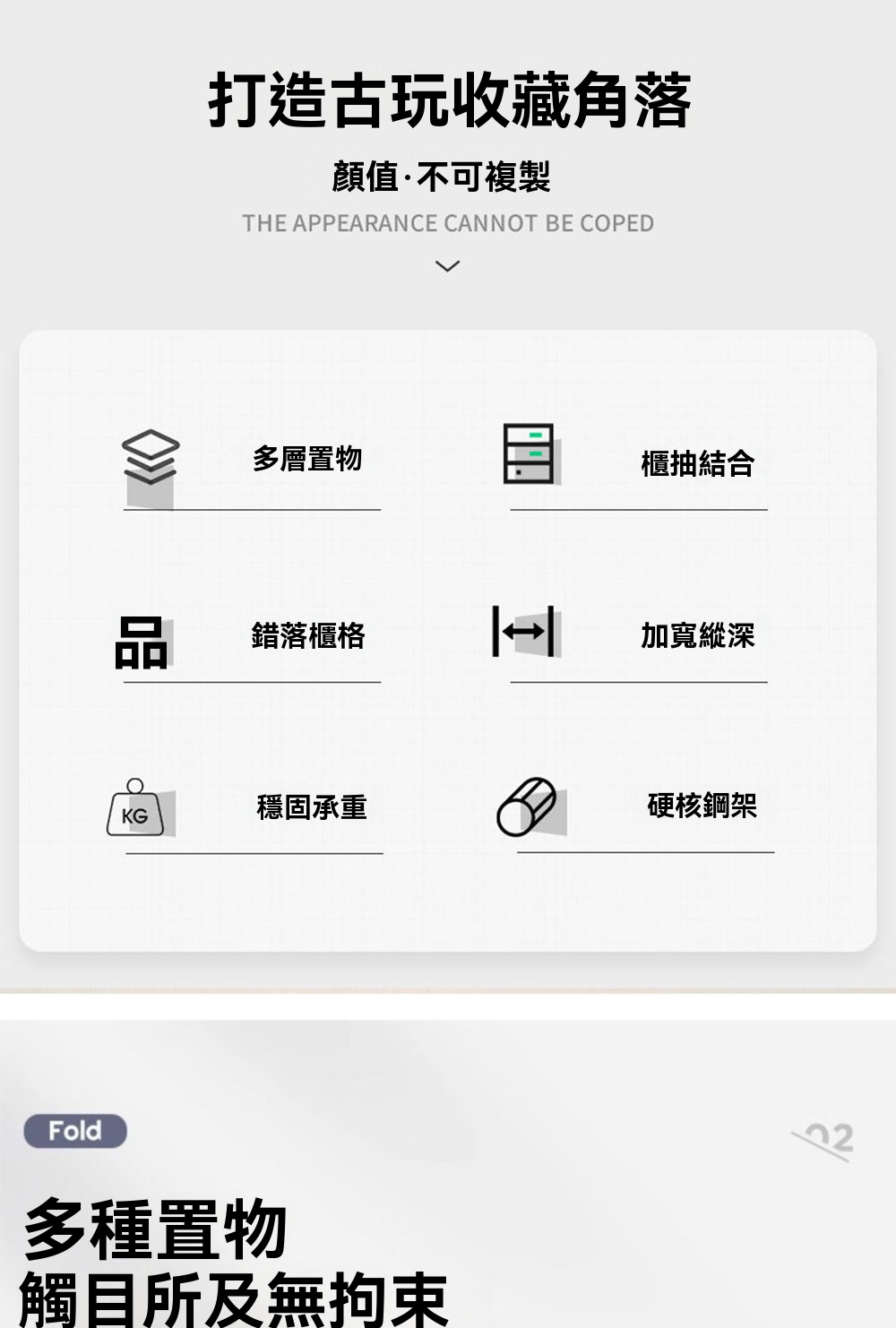 打造古玩收藏角落

顏值·不可複製

THE APPEARANCE CANNOT BE COPED

多層置物

櫃抽結合

錯落櫃格

加寬縱深

KG

穩固承重

硬核鋼架

Fold

02

多種置物
觸目所及無拘束