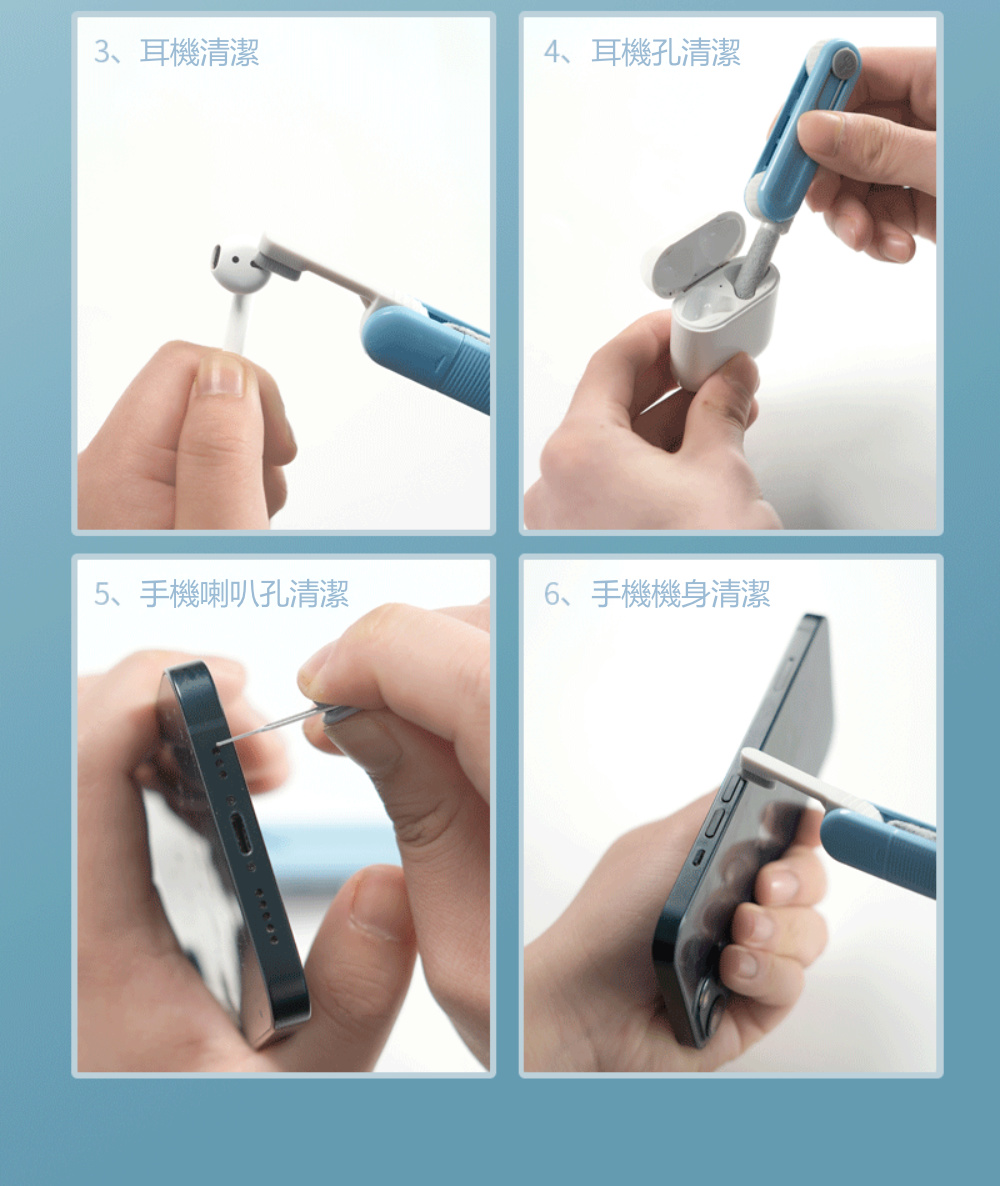 3、耳機清潔

4、耳機孔清潔

5、手機喇叭孔清潔

6、手機機身清潔