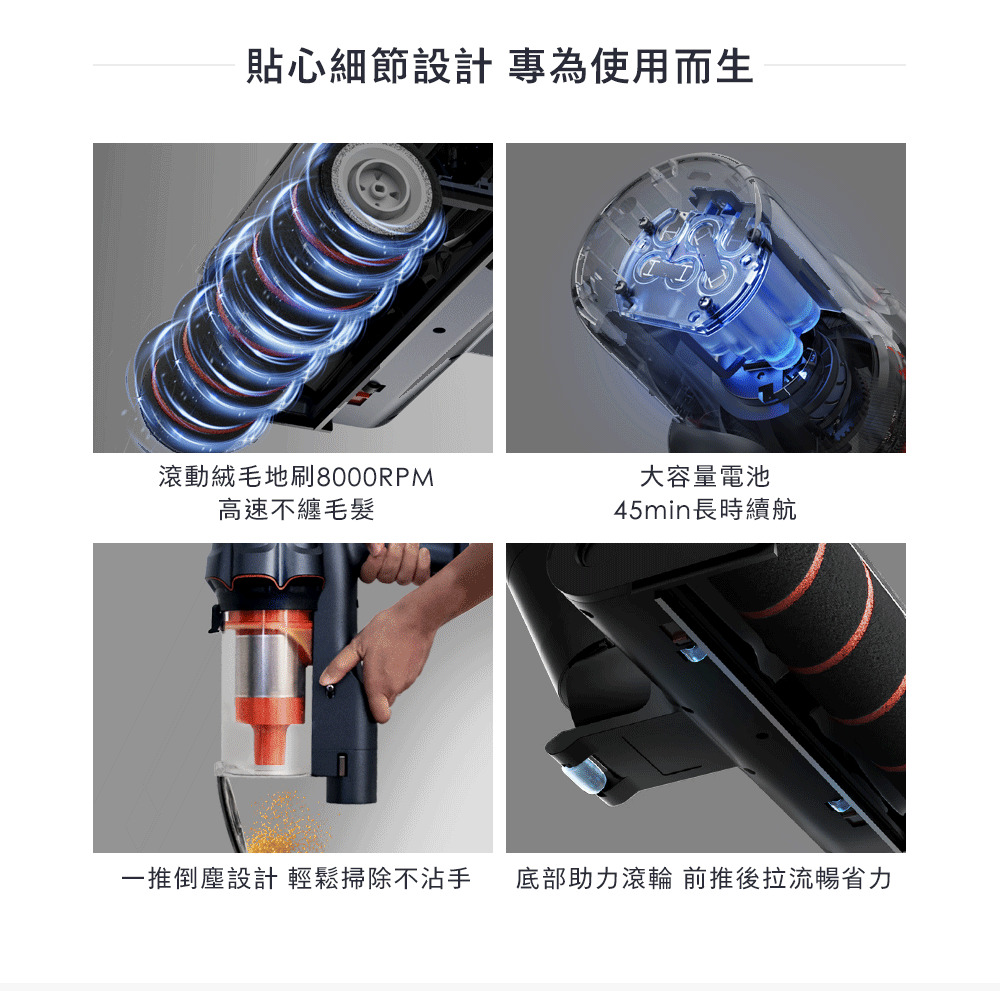 貼心細節設計 專為使用而生

滾動絨毛地刷8000RPM
高速不纏毛髮

大容量電池
45min長時續航

一推倒塵設計 輕鬆掃除不沾手

底部助力滾輪 前推後拉流暢省力