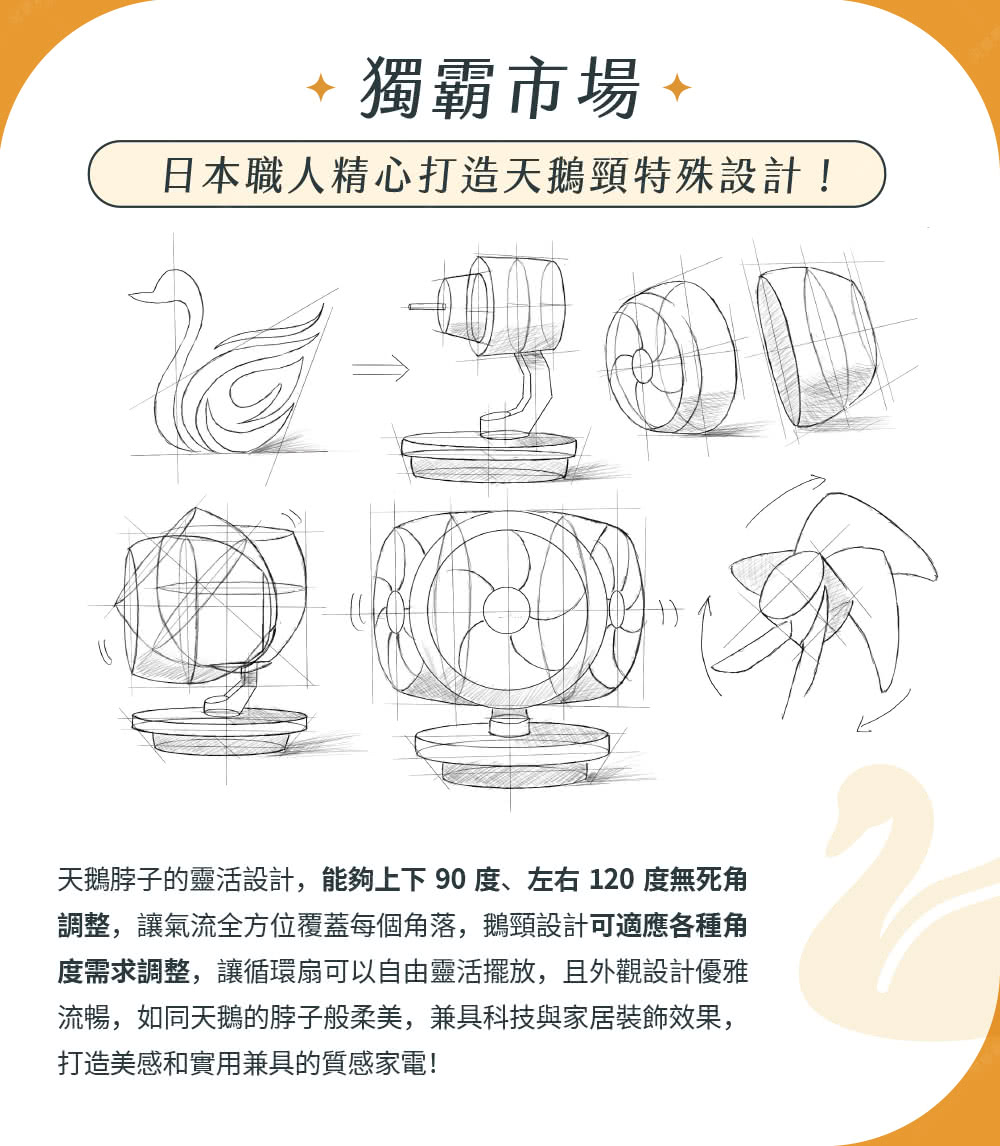 獨霸市場

日本職人精心打造天鵝頸特殊設計！

天鵝脖子的靈活設計，能夠上下 90 度、左右 120 度無死角調整，讓氣流全方位覆蓋每個角落，鵝頸設計可適應各種角度需求調整，讓循環扇可以自由靈活擺放，且外觀設計優雅流暢，如同天鵝的脖子般柔美，兼具科技與家居裝飾效果，打造美感和實用兼具的質感家電！