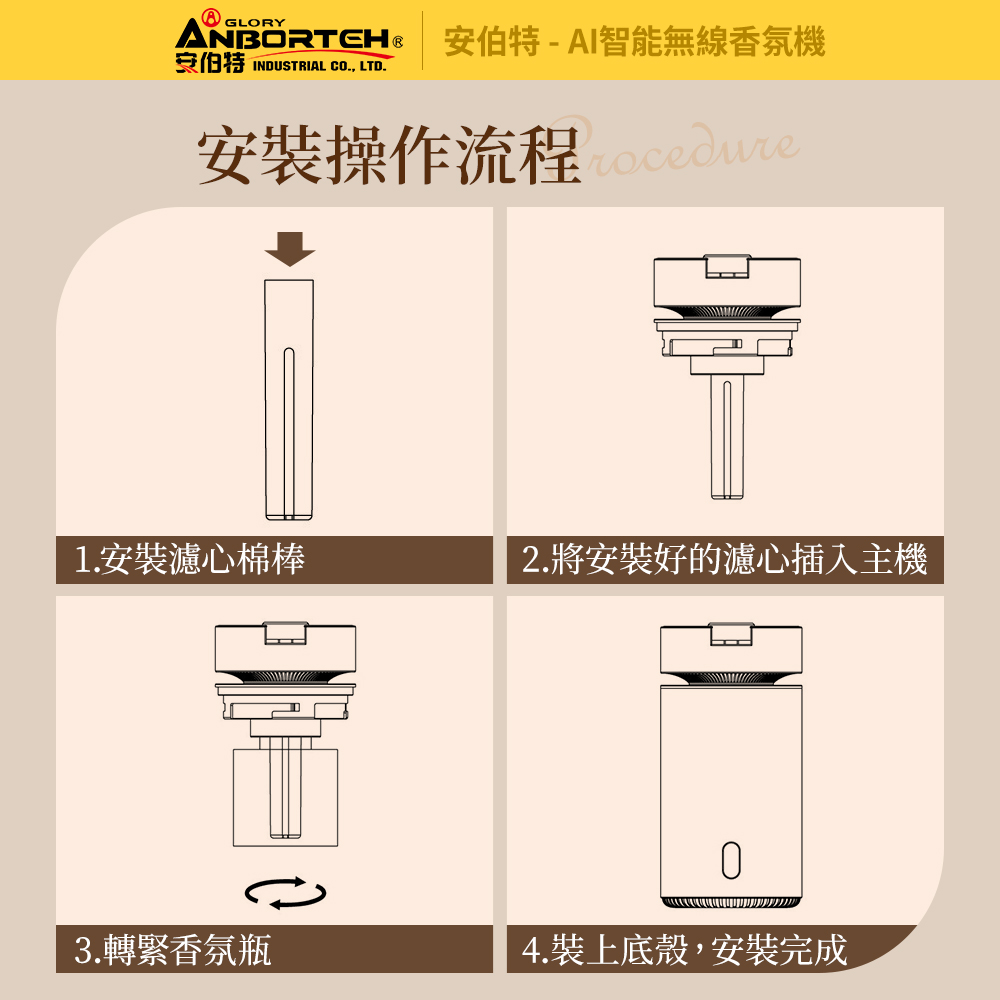 GLORY
ANBORTEH®
安伯特 INDUSTRIAL CO., LTD.
安伯特 - AI智能無線香氛機

安裝操作流程 Procedure

1.安裝濾心棉棒

2.將安裝好的濾心插入主機

3.轉緊香氛瓶

4.裝上底殼，安裝完成