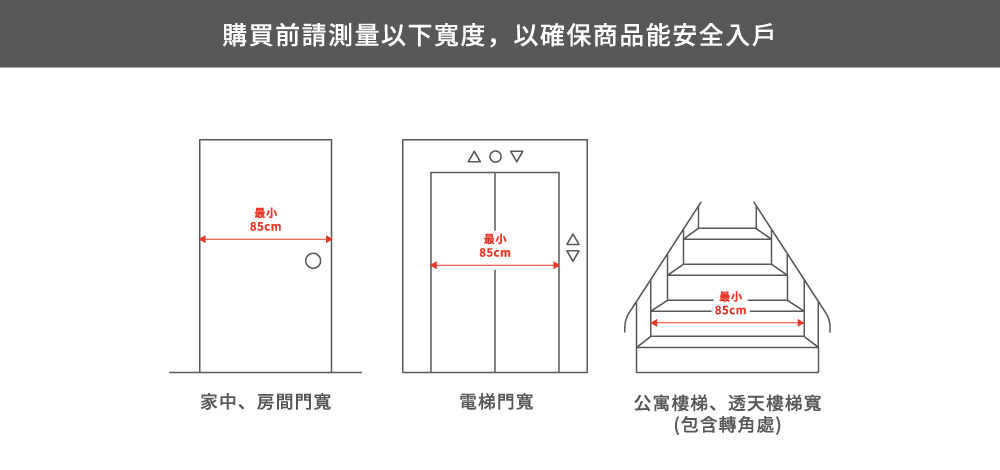 購買前請測量以下寬度，以確保商品能安全入戶

最小
85cm

家中、房間門寬

最小
85cm

電梯門寬

最小
85cm

公寓樓梯、透天樓梯寬
(包含轉角處)