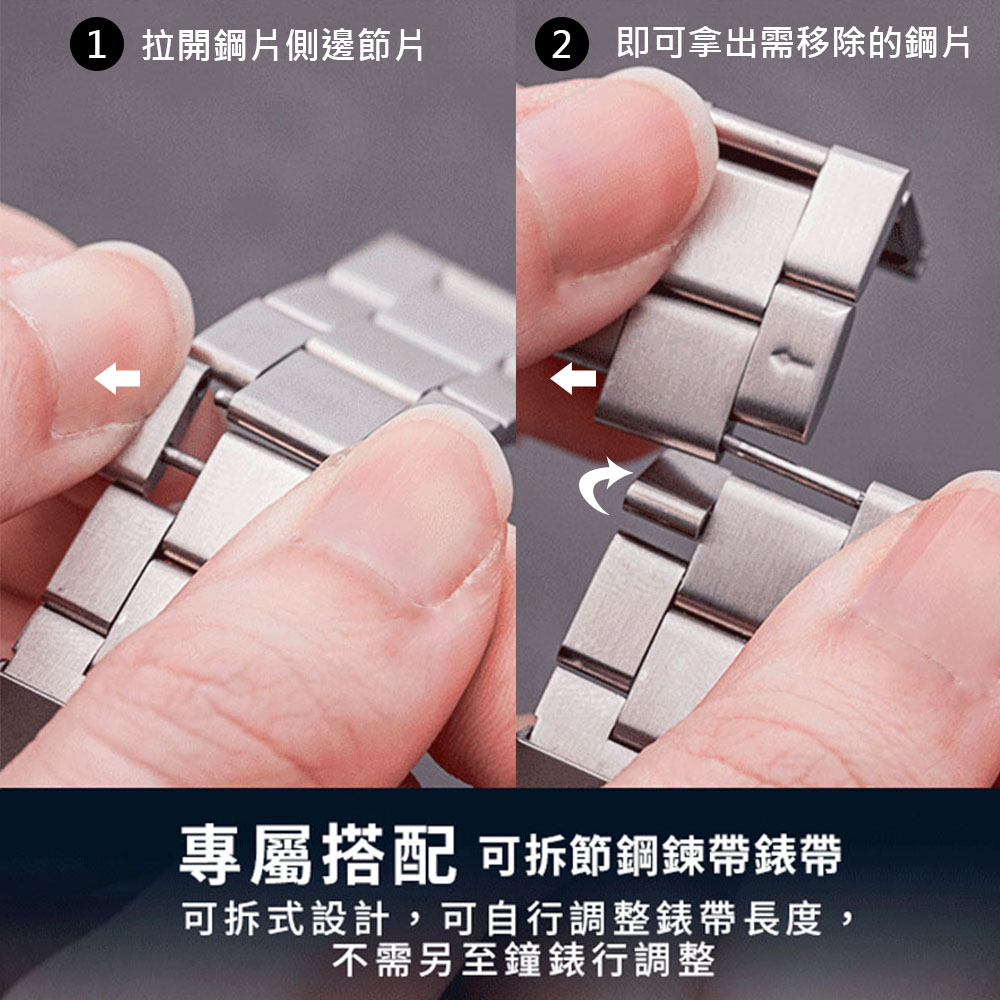 1 拉開鋼片側邊節片

2 即可拿出需移除的鋼片

專屬搭配 可拆節鋼鍊帶錶帶

可拆式設計，可自行調整錶帶長度，不需另至鐘錶行調整