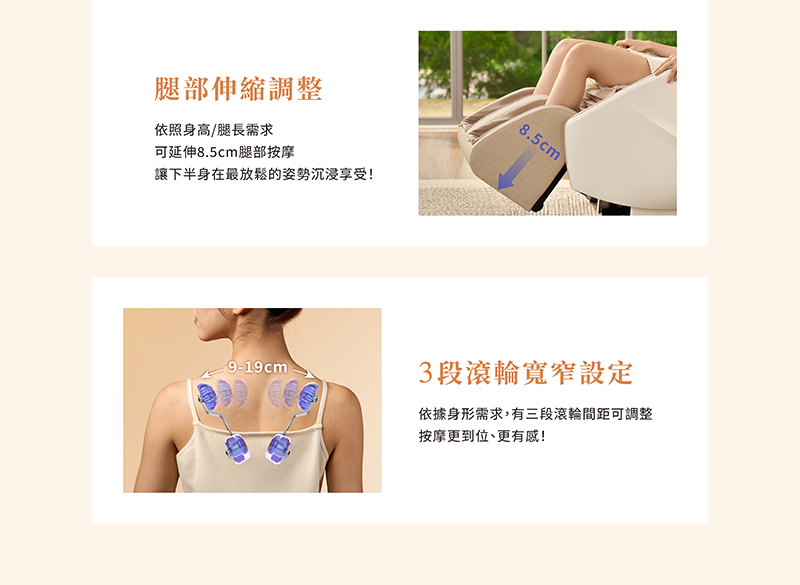 腿部伸縮調整

依照身高/腿長需求
可延伸8.5cm腿部按摩
讓下半身在最放鬆的姿勢沉浸享受!

8.5cm

9-19cm

3段滾輪寬窄設定

依據身形需求,有三段滾輪間距可調整
按摩更到位、更有感!