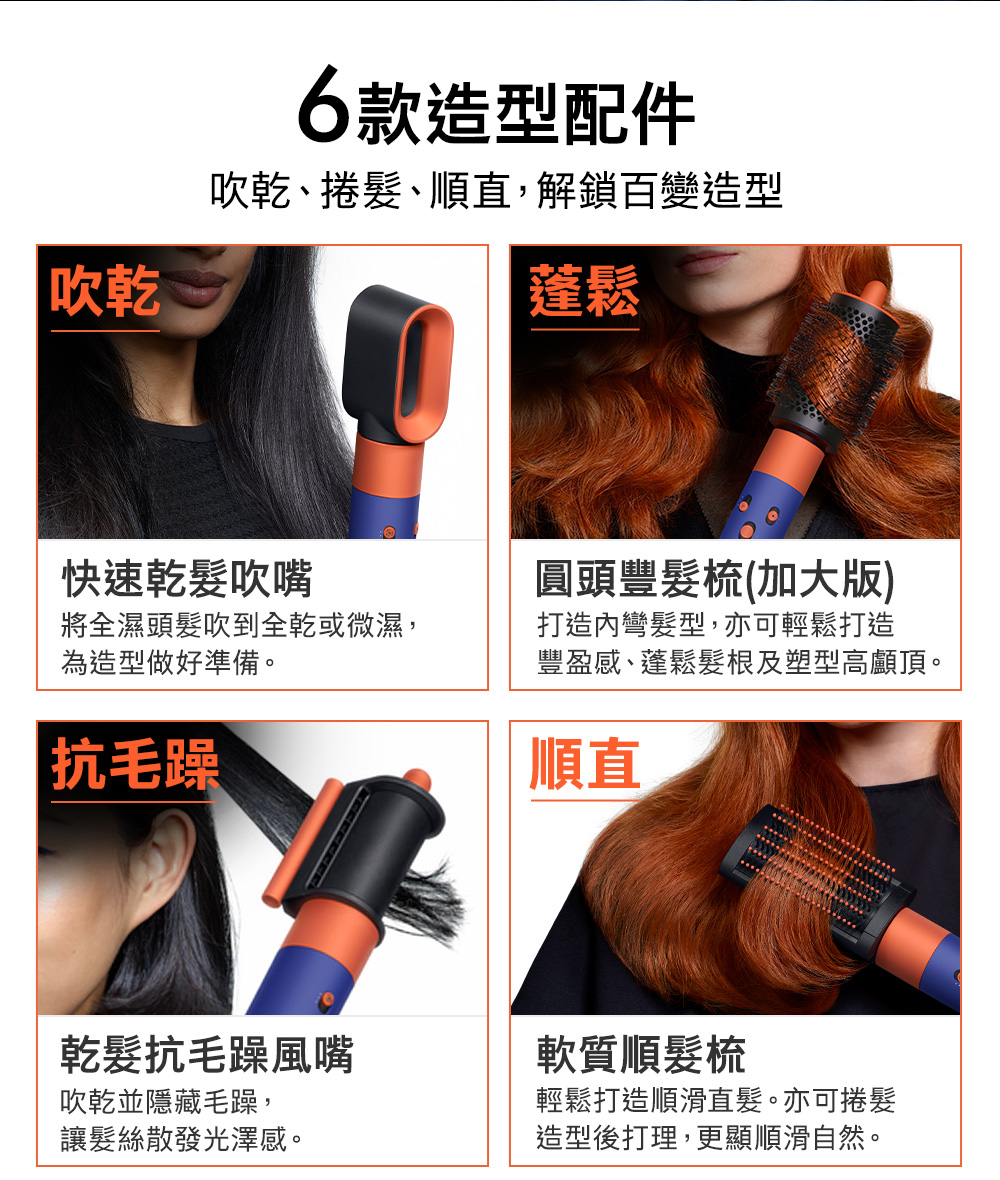 6款造型配件

吹乾、捲髮、順直，解鎖百變造型

吹乾

快速乾髮吹嘴

將全濕頭髮吹到全乾或微濕，為造型做好準備。

蓬鬆

圓頭豐髮梳(加大版)

打造內彎髮型，亦可輕鬆打造豐盈感、蓬鬆髮根及塑型高顱頂。

抗毛躁

乾髮抗毛躁風嘴

吹乾並隱藏毛躁，讓髮絲散發光澤感。

順直

軟質順髮梳

輕鬆打造順滑直髮。亦可捲髮造型後打理，更顯順滑自然。