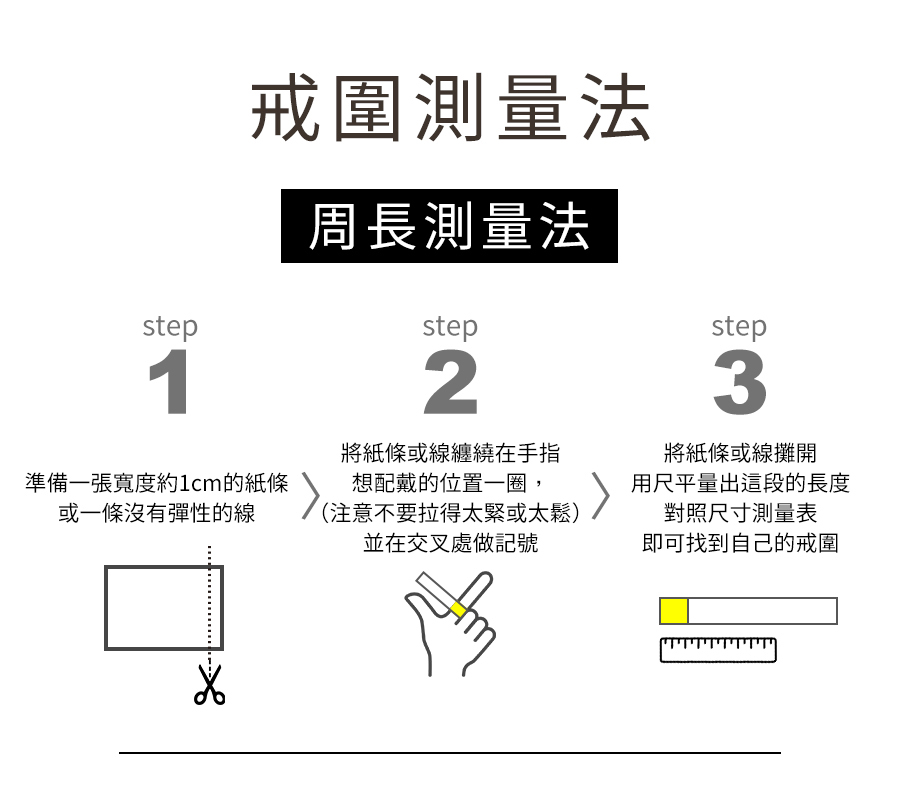 戒圍測量法

周長測量法

step
1

準備一張寬度約1cm的紙條
或一條沒有彈性的線

step
2

將紙條或線纏繞在手指
想配戴的位置一圈，
(注意不要拉得太緊或太鬆)
並在交叉處做記號

step
3

將紙條或線攤開
用尺平量出這段的長度
對照尺寸測量表
即可找到自己的戒圍