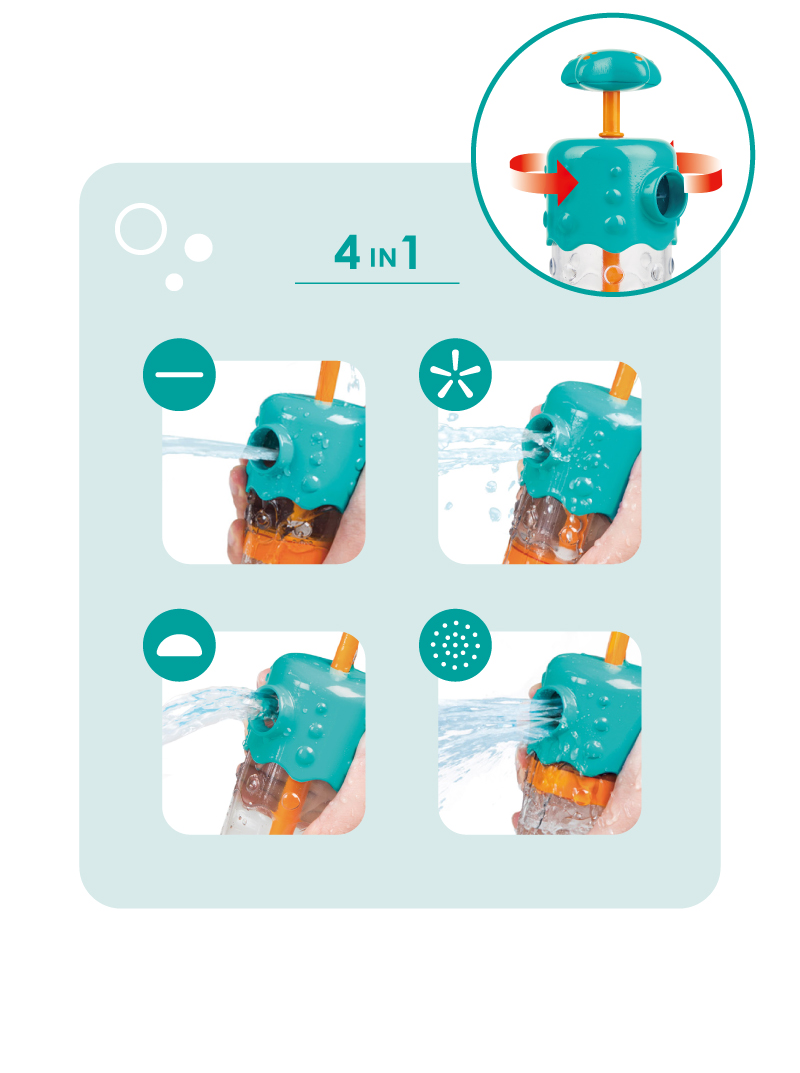 4 IN 1