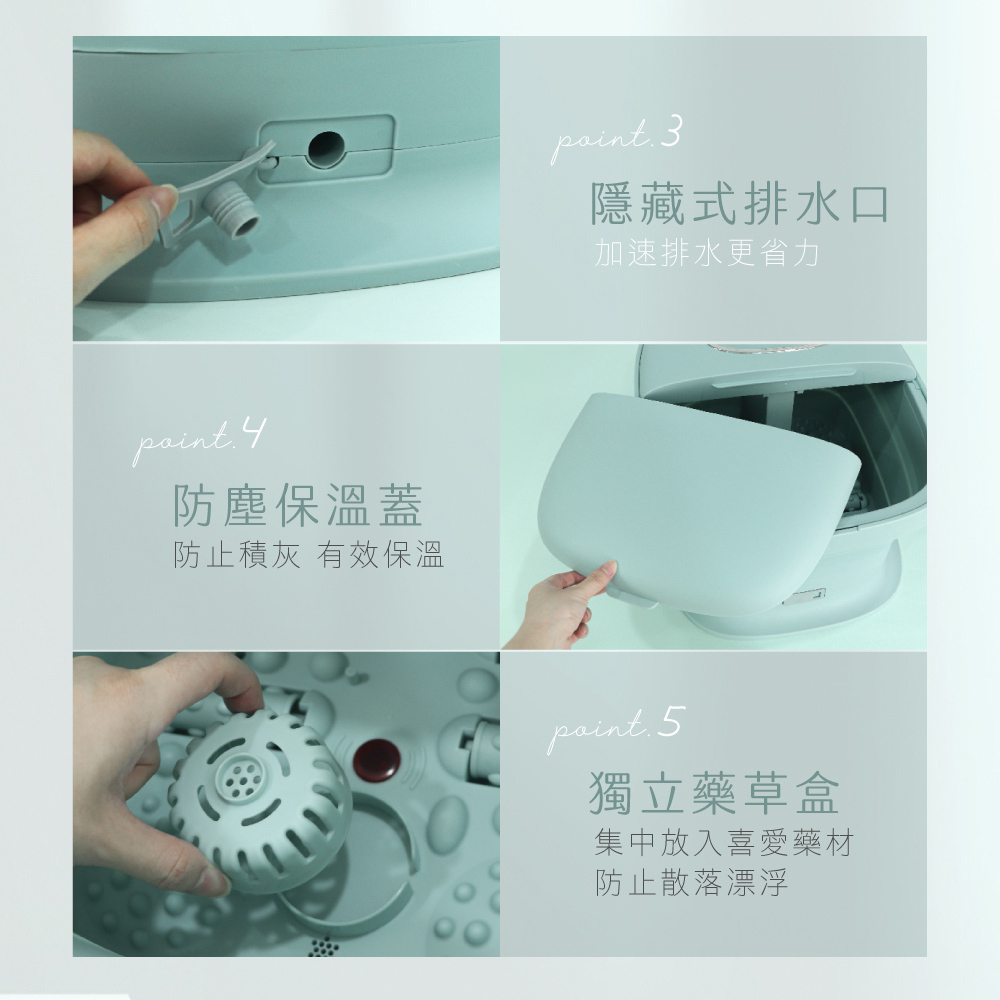 point.3

隱藏式排水口

加速排水更省力

point.4

防塵保溫蓋

防止積灰 有效保溫

point.5

獨立藥草盒

集中放入喜愛藥材
防止散落漂浮