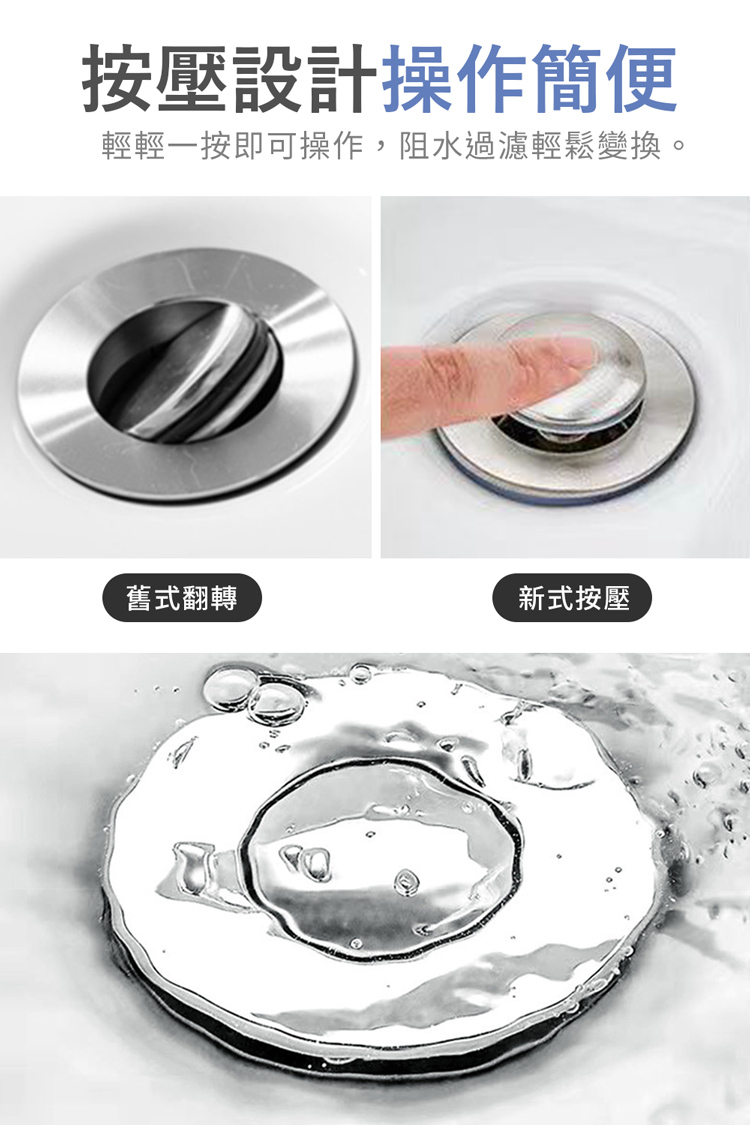 按壓設計操作簡便

輕輕一按即可操作，阻水過濾輕鬆變換。

舊式翻轉

新式按壓