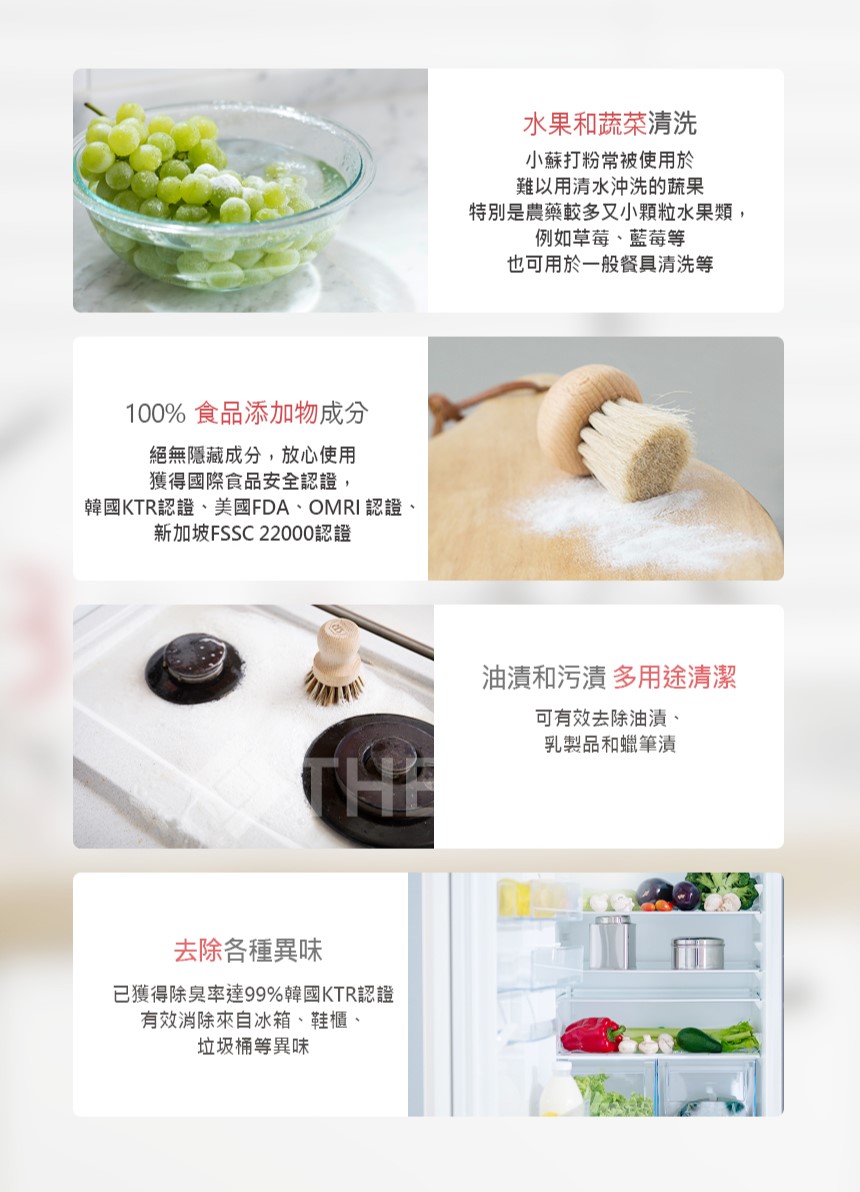 水果和蔬菜清洗

小蘇打粉常被使用於
難以用清水沖洗的蔬果
特別是農藥較多又小顆粒水果類，
例如草莓、藍莓等
也可用於一般餐具清洗等

100% 食品添加物成分

絕無隱藏成分，放心使用
獲得國際食品安全認證，
韓國KTR認證、美國FDA、OMRI 認證、
新加坡FSSC 22000認證

THE

油漬和污漬 多用途清潔

可有效去除油漬、
乳製品和蠟筆漬

去除各種異味

已獲得除臭率達99%韓國KTR認證
有效消除來自冰箱、鞋櫃、
垃圾桶等異味