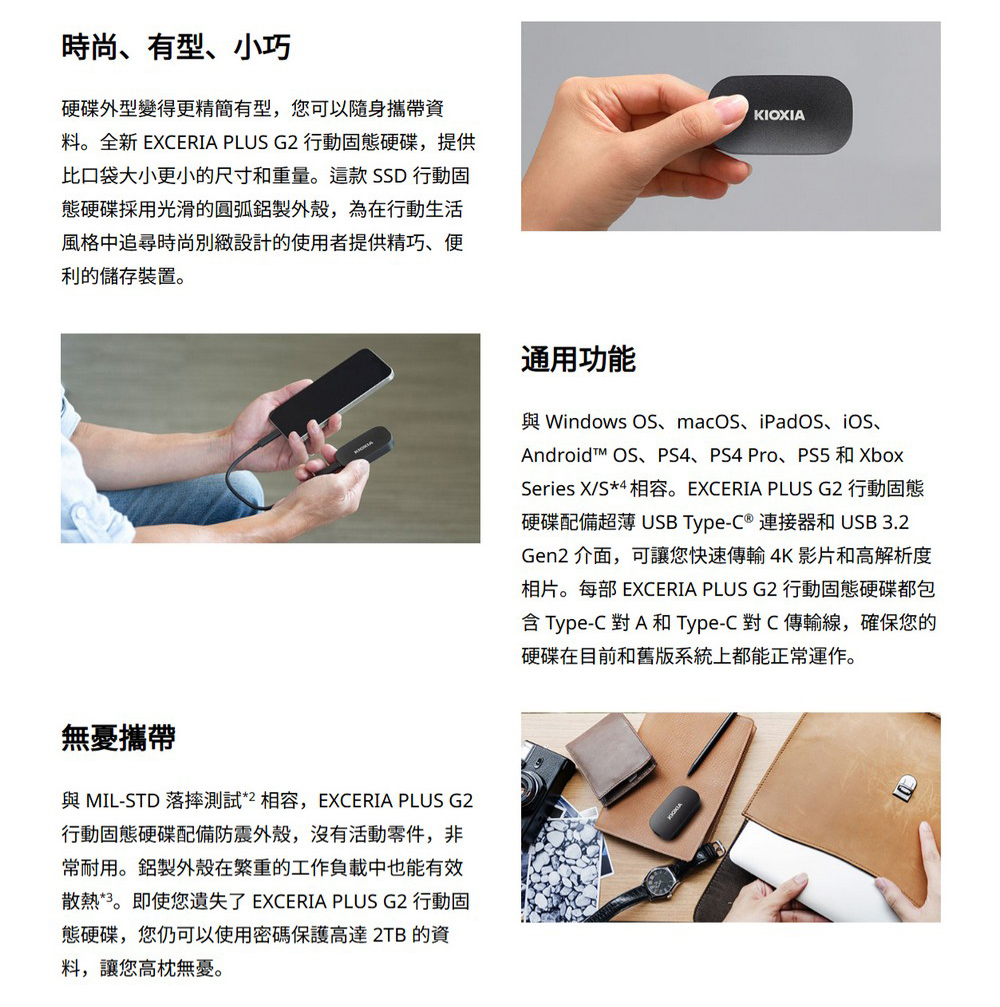 時尚、有型、小巧

硬碟外型變得更精簡有型，您可以隨身攜帶資料。全新 EXCERIA PLUS G2 行動固態硬碟，提供比口袋大小更小的尺寸和重量。這款 SSD 行動固態硬碟採用光滑的圓弧鋁製外殼，為在行動生活風格中追尋時尚別緻設計的使用者提供精巧、便利的儲存裝置。

KIOXIA

KIOXIA

通用功能

與 Windows OS、macOS、iPadOS、iOS、Android™ OS、PS4、PS4 Pro、PS5 和 Xbox Series X/S*4 相容。EXCERIA PLUS G2 行動固態硬碟配備超薄 USB Type-C® 連接器和 USB 3.2 Gen2 介面，可讓您快速傳輸 4K 影片和高解析度相片。每部 EXCERIA PLUS G2 行動固態硬碟都包含 Type-C 對 A 和 Type-C 對 C 傳輸線，確保您的硬碟在目前和舊版系統上都能正常運作。

無憂攜帶

與 MIL-STD 落摔測試*2 相容，EXCERIA PLUS G2 行動固態硬碟配備防震外殼，沒有活動零件，非常耐用。鋁製外殼在繁重的工作負載中也能有效散熱*3。即使您遺失了 EXCERIA PLUS G2 行動固態硬碟，您仍可以使用密碼保護高達 2TB 的資料，讓您高枕無憂。

KIOXIA