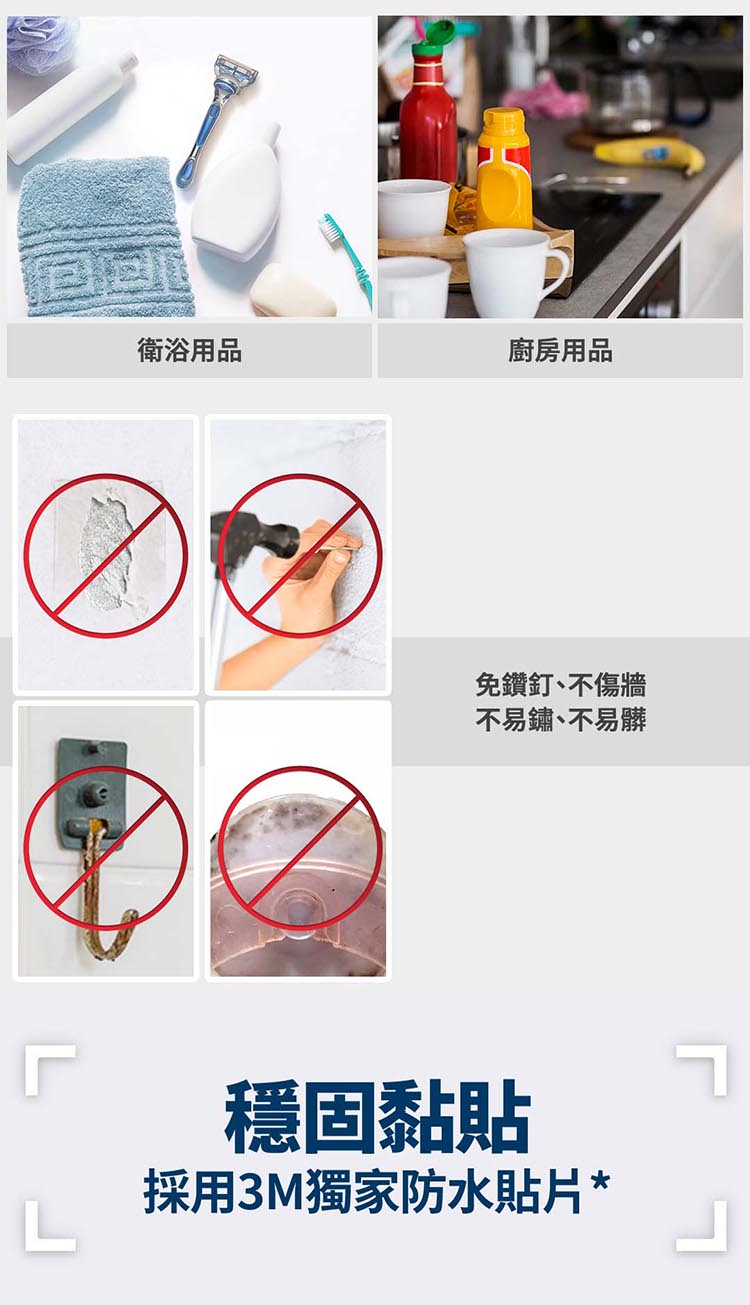 衛浴用品

廚房用品

免鑽釘、不傷牆
不易鏽、不易髒

穩固黏貼
採用3M獨家防水貼片*