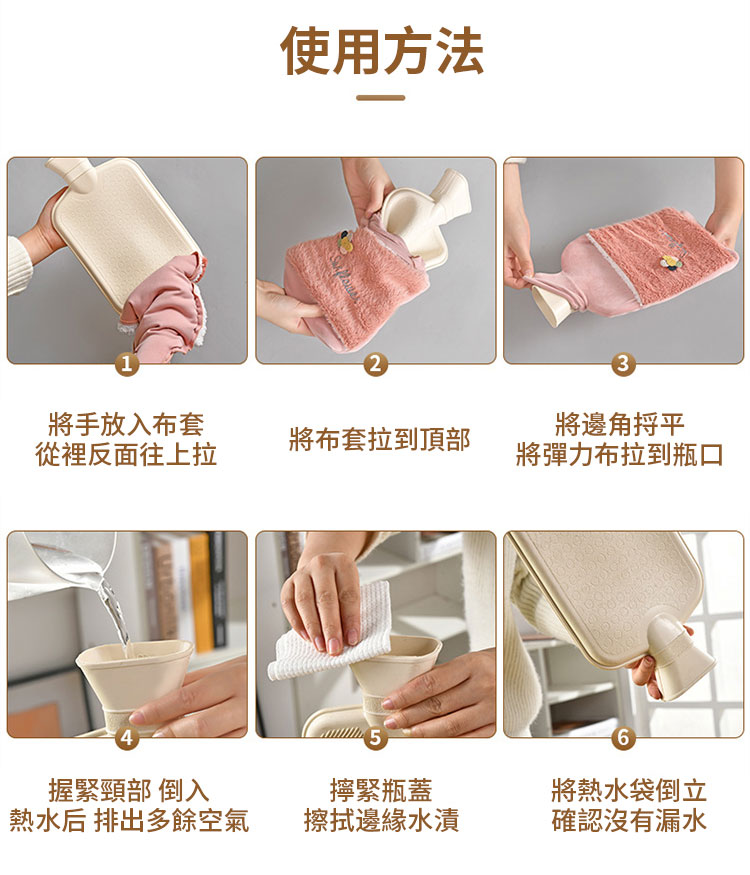 使用方法

1

將手放入布套
從裡反面往上拉

2

將布套拉到頂部

3

將邊角捋平
將彈力布拉到瓶口

4

握緊頸部 倒入
熱水后 排出多餘空氣

5

擰緊瓶蓋
擦拭邊緣水漬

6

將熱水袋倒立
確認沒有漏水