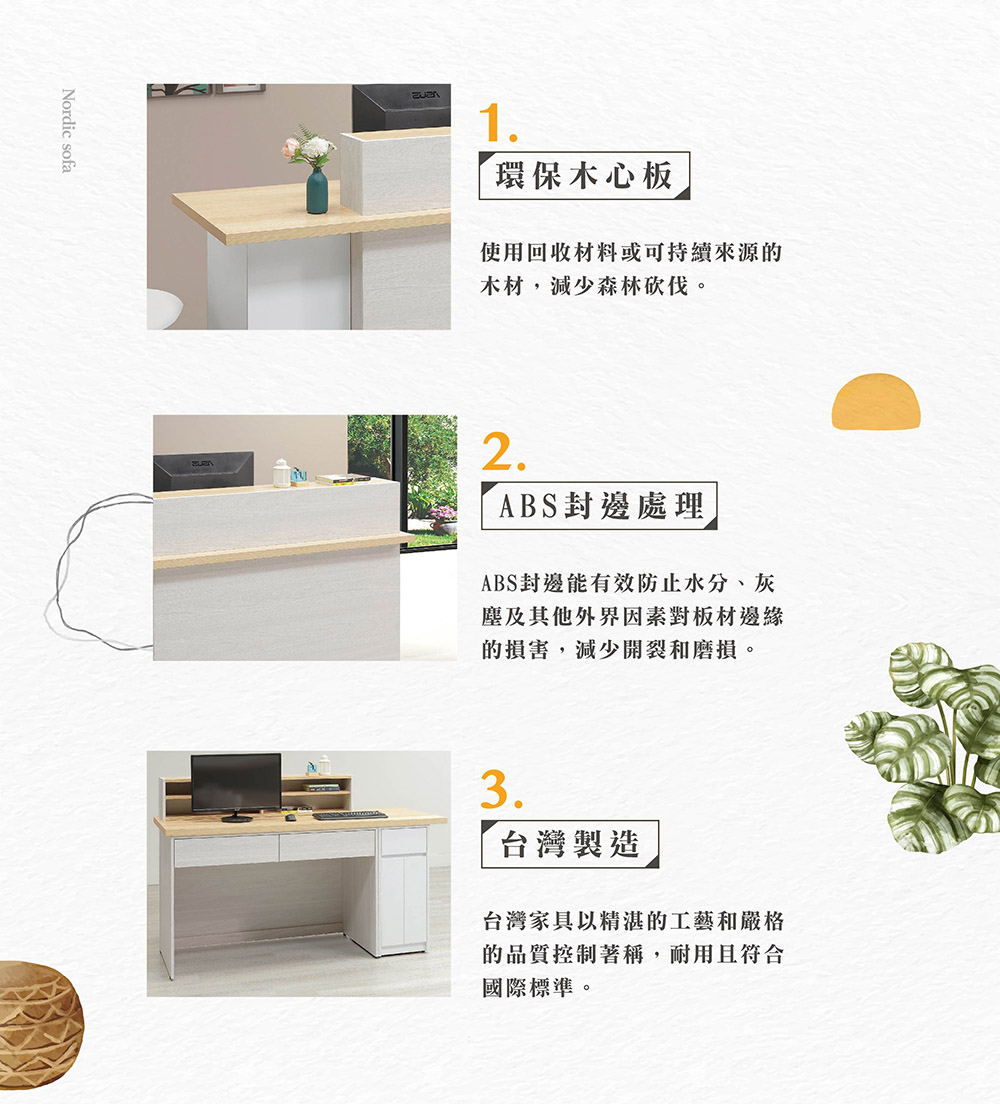 Nordic sofa

1.

環保木心板

使用回收材料或可持續來源的木材，減少森林砍伐。

2.

ABS封邊處理

ABS封邊能有效防止水分、灰塵及其他外界因素對板材邊緣的損害，減少開裂和磨損。

3.

台灣製造

台灣家具以精湛的工藝和嚴格的品質控制著稱，耐用且符合國際標準。