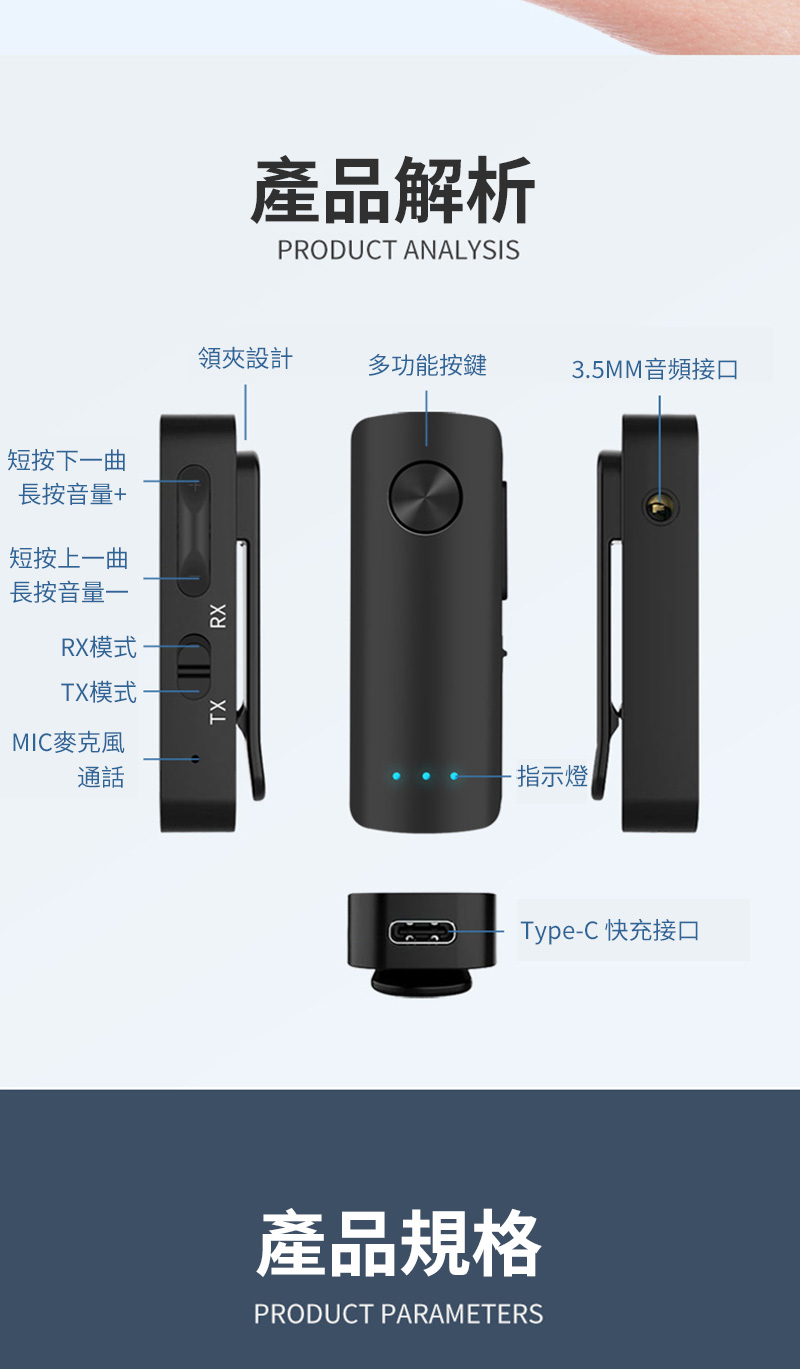 產品解析
PRODUCT ANALYSIS

領夾設計

多功能按鍵

3.5MM音頻接口

短按下一曲
長按音量+

短按上一曲
長按音量一

RX模式

TX模式

MIC麥克風
通話

RX

TX

指示燈

Type-C 快充接口

產品規格
PRODUCT PARAMETERS