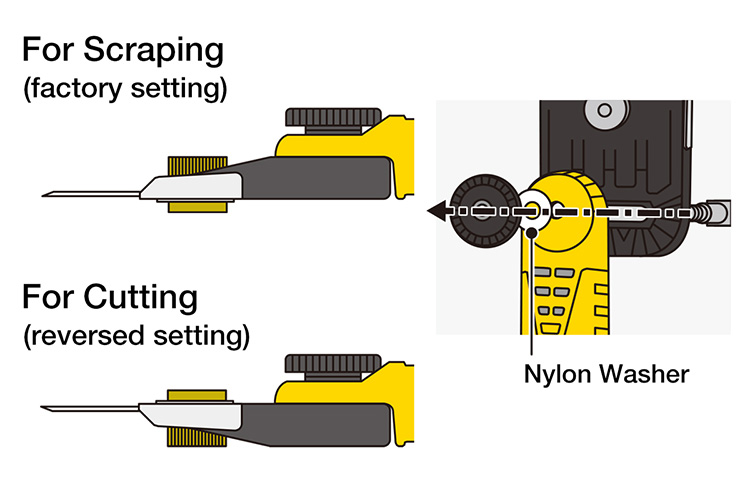 For Scraping
(factory setting)

For Cutting
(reversed setting)

Nylon Washer