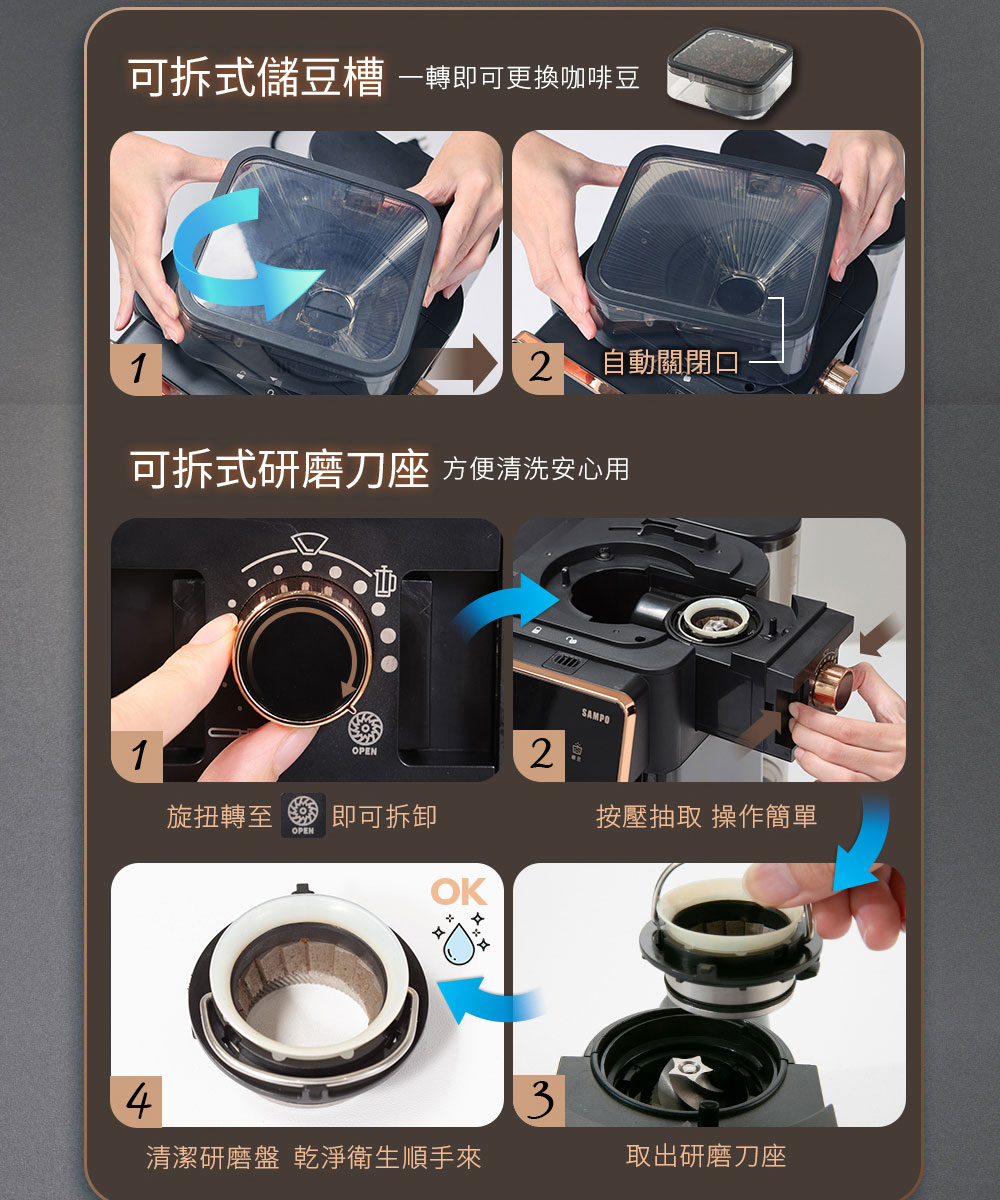 可拆式儲豆槽 一轉即可更換咖啡豆

1

2 自動關閉口

可拆式研磨刀座 方便清洗安心用

OPEN

1

SAMPO

2

旋扭轉至 OPEN 即可拆卸

按壓抽取 操作簡單

OK

4

3

清潔研磨盤 乾淨衛生順手來

取出研磨刀座