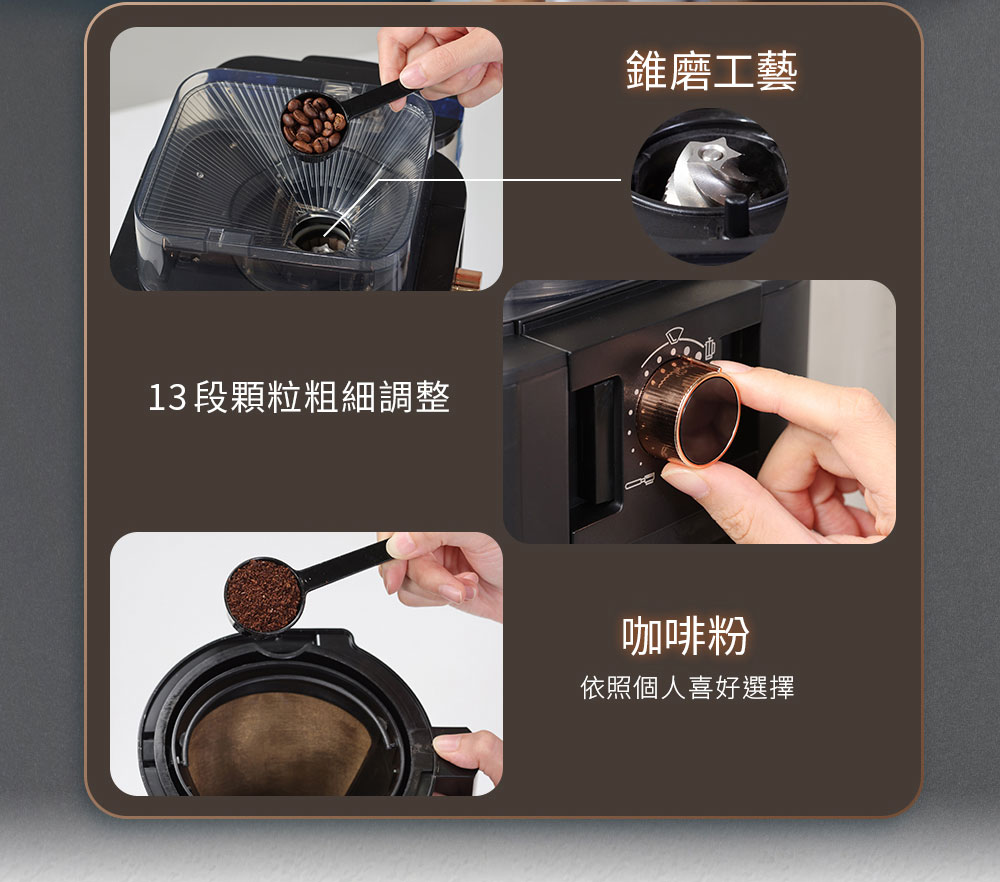 錐磨工藝

13 段顆粒粗細調整

咖啡粉
依照個人喜好選擇