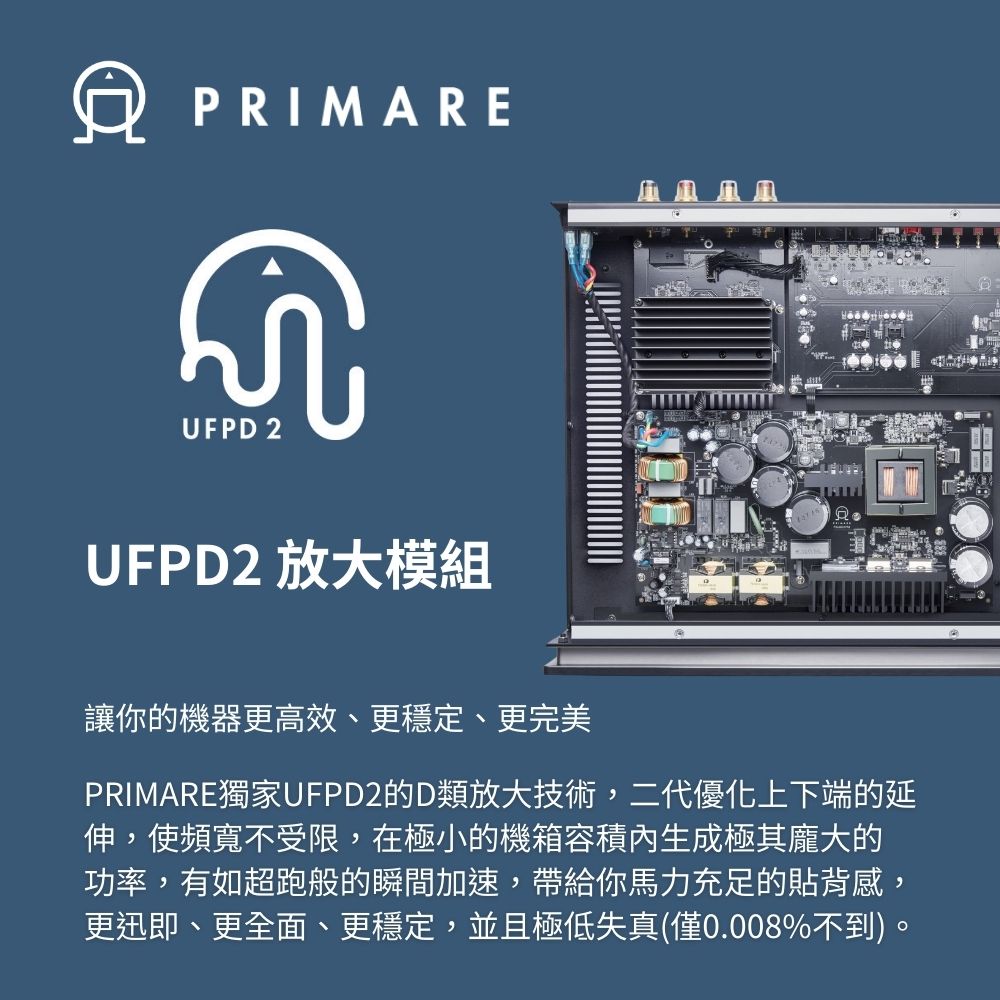 PRIMARE

UFPD 2

UFPD2 放大模組

讓你的機器更高效、更穩定、更完美

PRIMARE獨家UFPD2的D類放大技術，二代優化上下端的延伸，使頻寬不受限，在極小的機箱容積內生成極其龐大的功率，有如超跑般的瞬間加速，帶給你馬力充足的貼背感，更迅即、更全面、更穩定，並且極低失真(僅0.008%不到)。