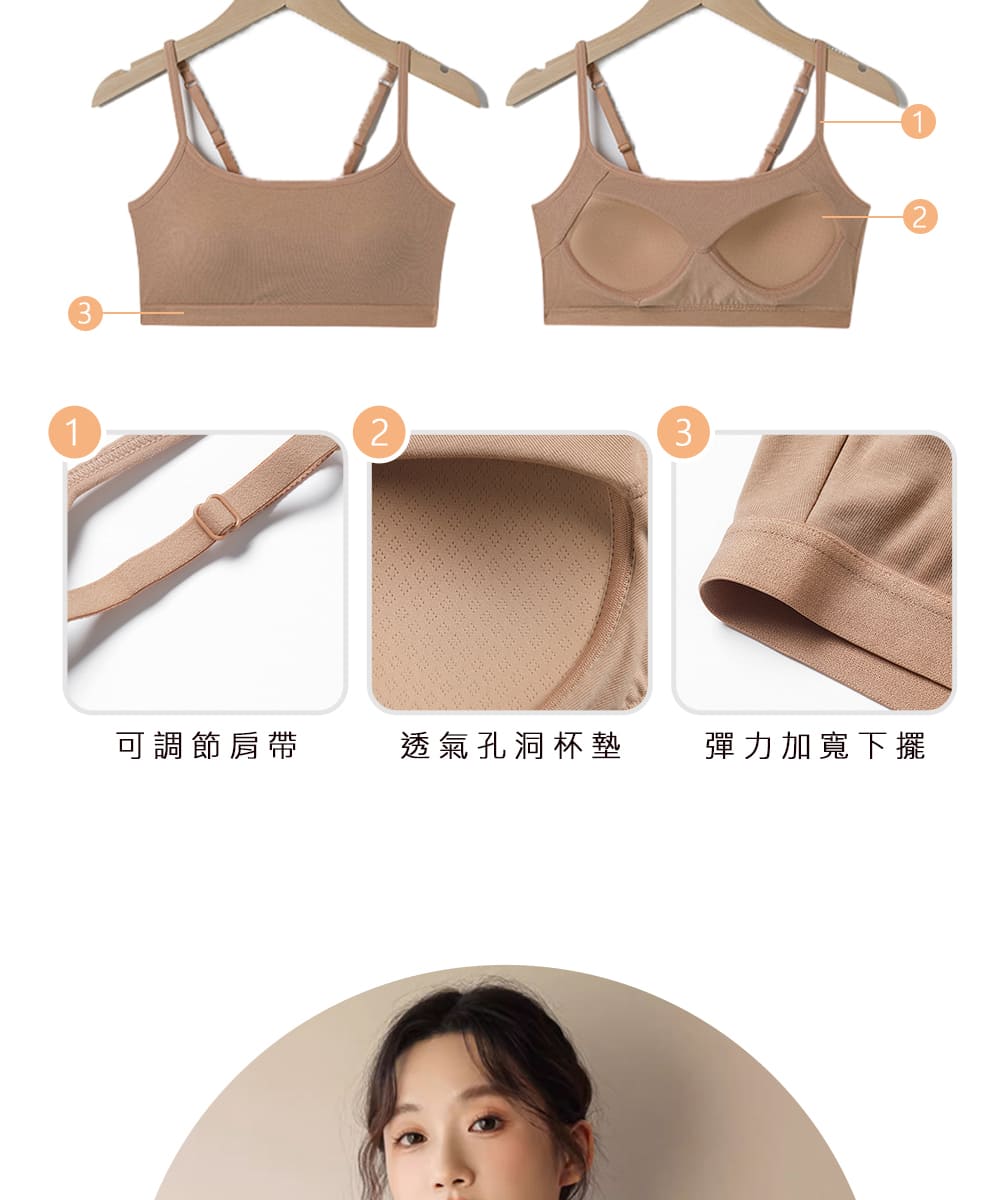 1

2

3

1

2

3

可調節肩帶

透氣孔洞杯墊

彈力加寬下擺