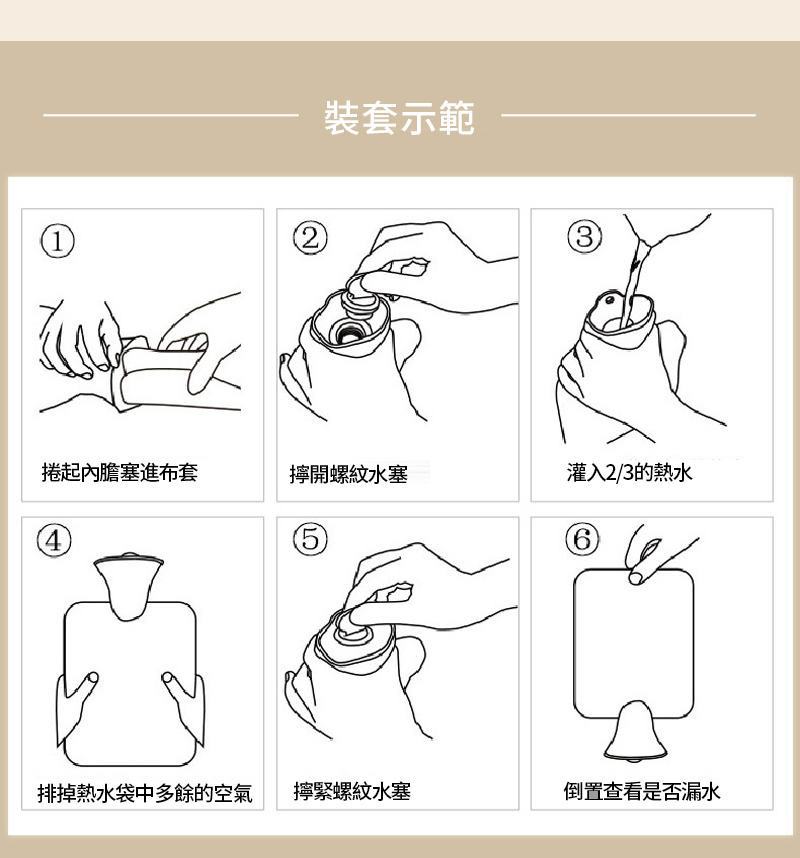 裝套示範

①
捲起內膽塞進布套

②
擰開螺紋水塞

③
灌入2/3的熱水

④
排掉熱水袋中多餘的空氣

⑤
擰緊螺紋水塞

⑥
倒置查看是否漏水