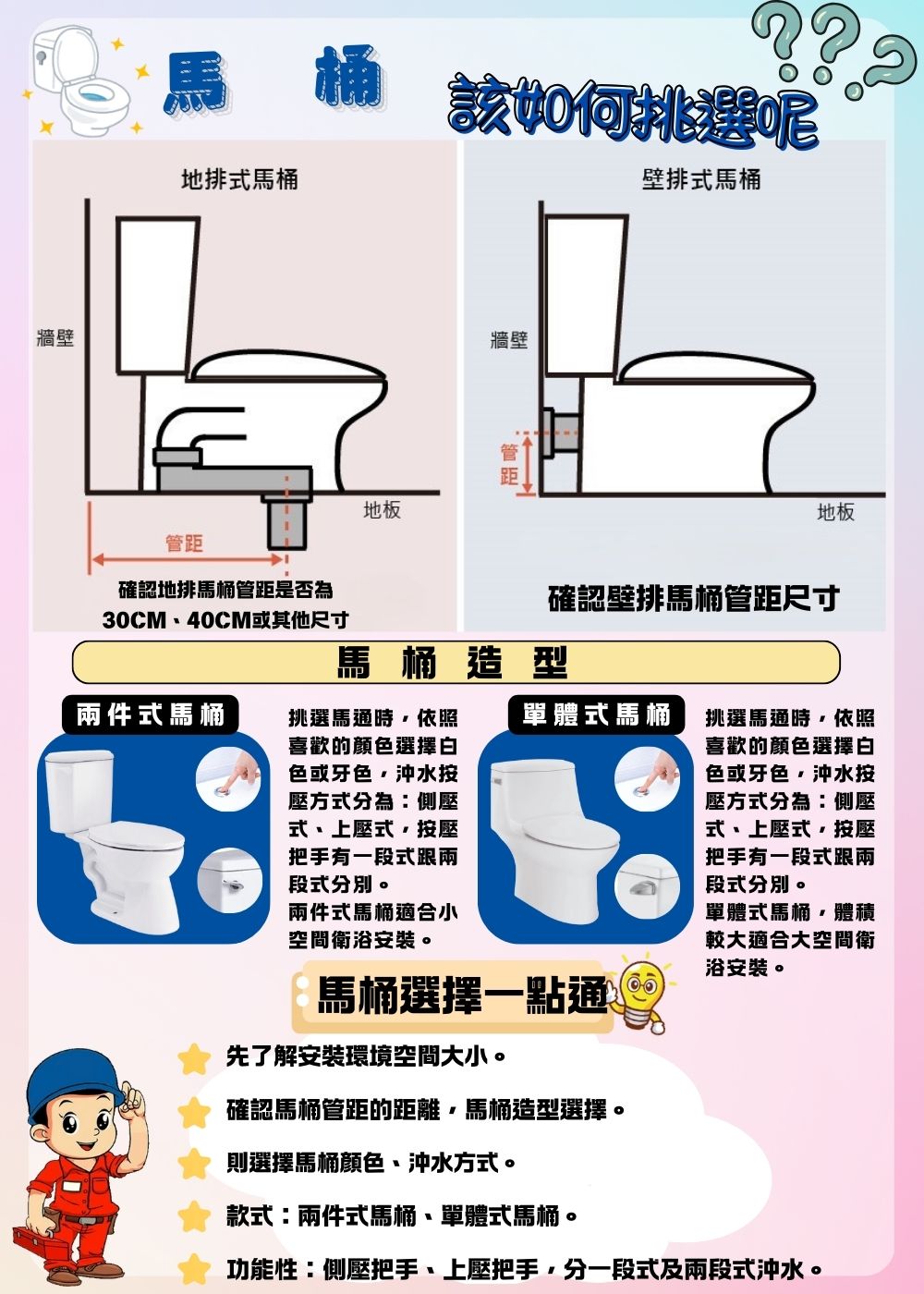 馬 桶 該如何挑選呢

地排式馬桶

牆壁

地板

管距

確認地排馬桶管距是否為 30CM、40CM或其他尺寸

壁排式馬桶

牆壁

管距

地板

確認壁排馬桶管距尺寸

馬 桶 造 型

兩件式馬桶

挑選馬通時，依照喜歡的顏色選擇白色或牙色，沖水按壓方式分為：側壓式、上壓式，按壓把手有一段式跟兩段式分別。
兩件式馬桶適合小空間衛浴安裝。

單體式馬桶

挑選馬通時，依照喜歡的顏色選擇白色或牙色，沖水按壓方式分為：側壓式、上壓式，按壓把手有一段式跟兩段式分別。
單體式馬桶，體積較大適合大空間衛浴安裝。

馬桶選擇一點通

先了解安裝環境空間大小。

確認馬桶管距的距離，馬桶造型選擇。

則選擇馬桶顏色、沖水方式。

款式：兩件式馬桶、單體式馬桶。

功能性：側壓把手、上壓把手，分一段式及兩段式沖水。