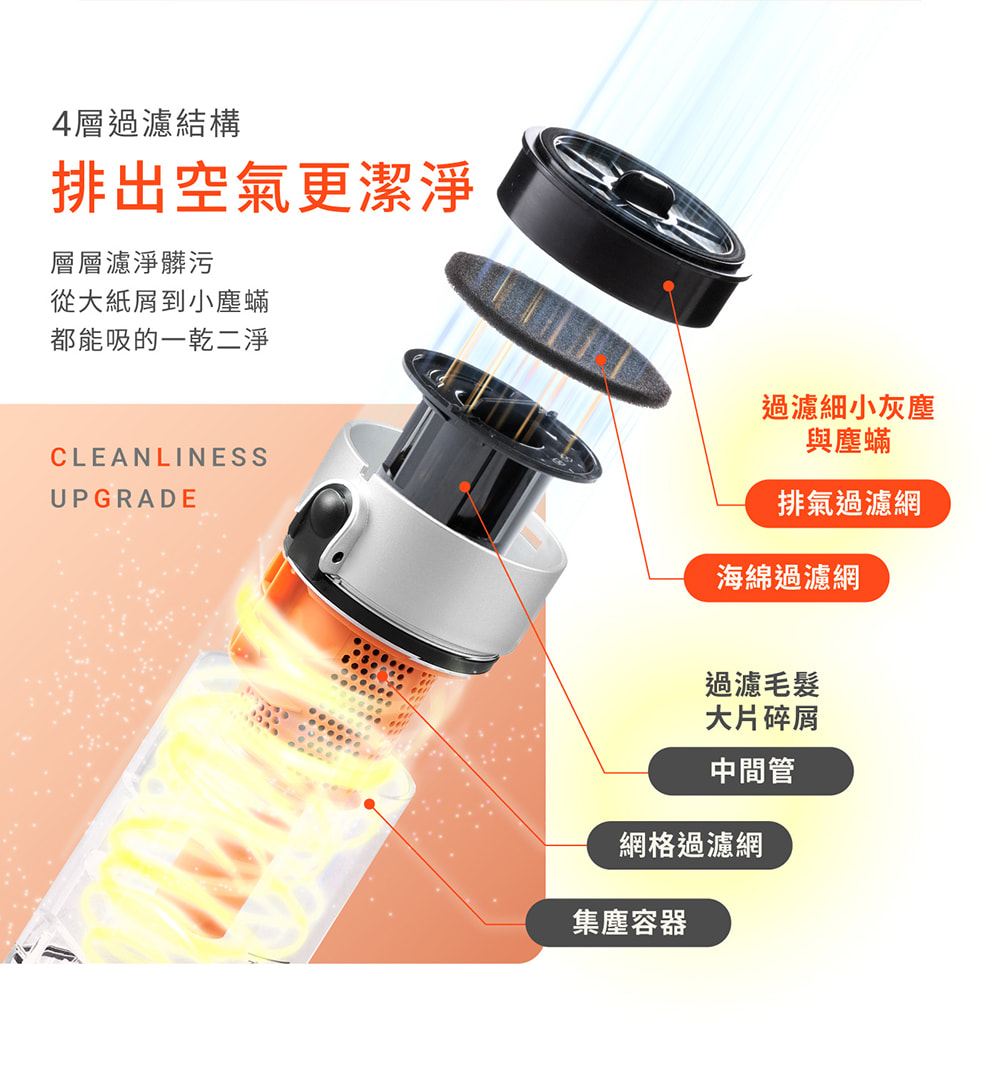 4層過濾結構

排出空氣更潔淨

層層濾淨髒污
從大紙屑到小塵蟎
都能吸的一乾二淨

CLEANLINESS
UPGRADE

過濾細小灰塵
與塵蟎

排氣過濾網

海綿過濾網

過濾毛髮
大片碎屑

中間管

網格過濾網

集塵容器