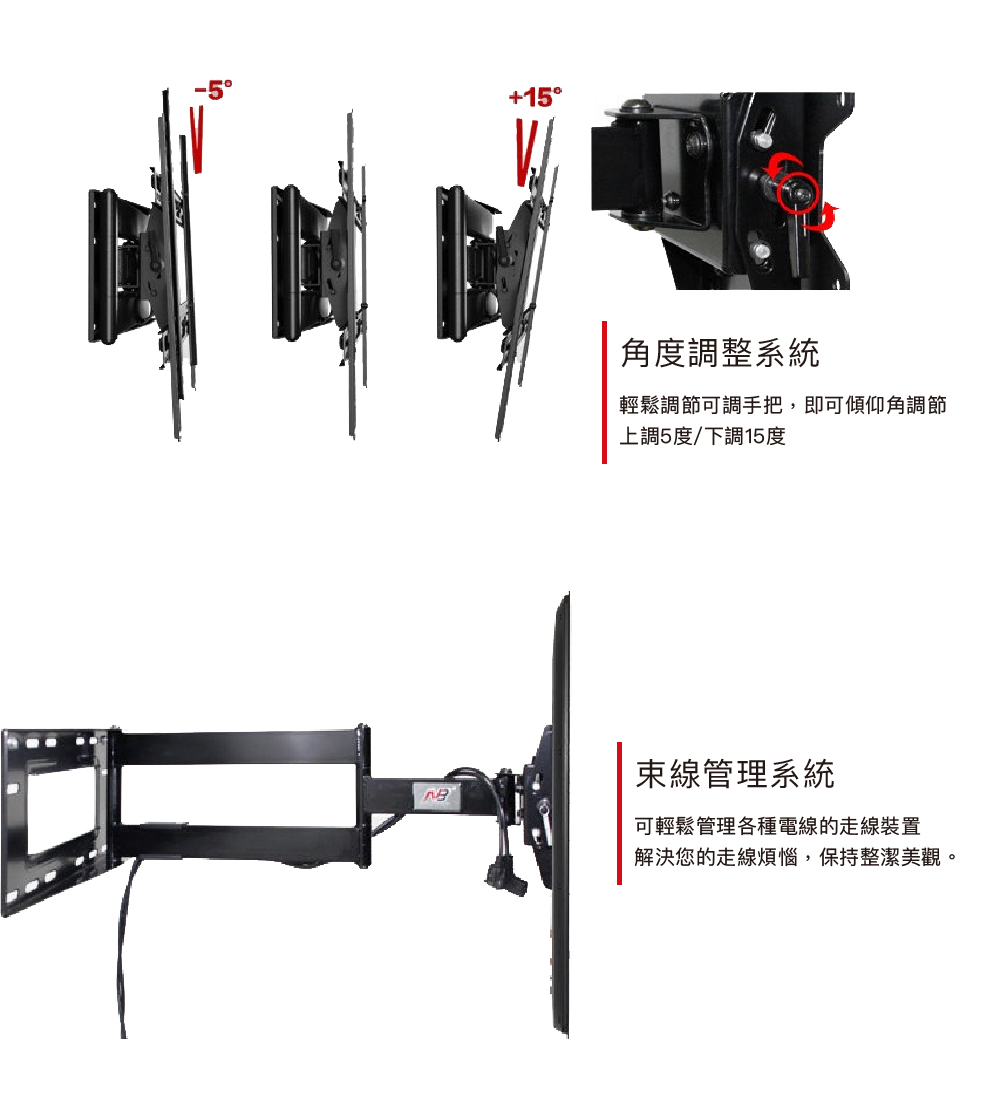 -5°

+15°

角度調整系統

輕鬆調節可調手把，即可傾仰角調節
上調5度/下調15度

NB

束線管理系統

可輕鬆管理各種電線的走線裝置
解決您的走線煩惱，保持整潔美觀。