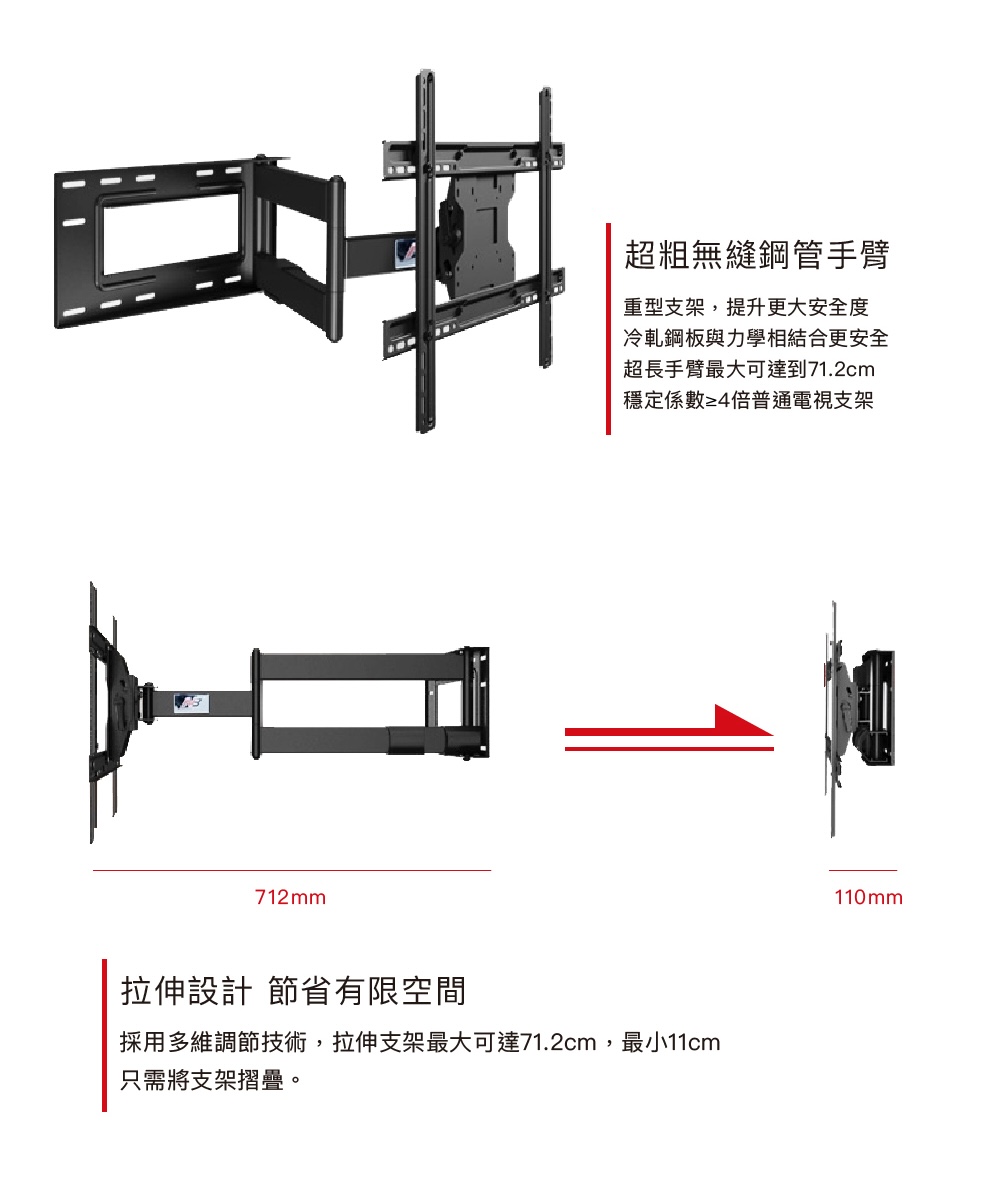 超粗無縫鋼管手臂

重型支架，提升更大安全度
冷軋鋼板與力學相結合更安全
超長手臂最大可達到71.2cm
穩定係數≥4倍普通電視支架

712mm

110mm

拉伸設計 節省有限空間

採用多維調節技術，拉伸支架最大可達71.2cm，最小11cm
只需將支架摺疊。