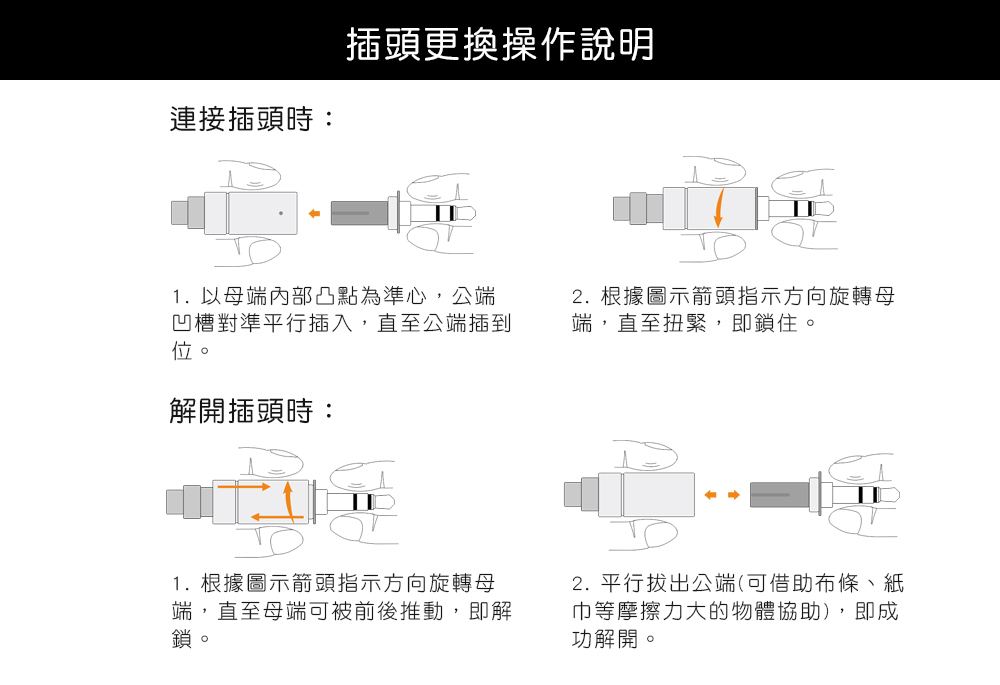 插頭更換操作說明

連接插頭時：

1. 以母端內部凸點為準心，公端凹槽對準平行插入，直至公端插到位。

2. 根據圖示箭頭指示方向旋轉母端，直至扭緊，即鎖住。

解開插頭時：

1. 根據圖示箭頭指示方向旋轉母端，直至母端可被前後推動，即解鎖。

2. 平行拔出公端(可借助布條、紙巾等摩擦力大的物體協助)，即成功解開。